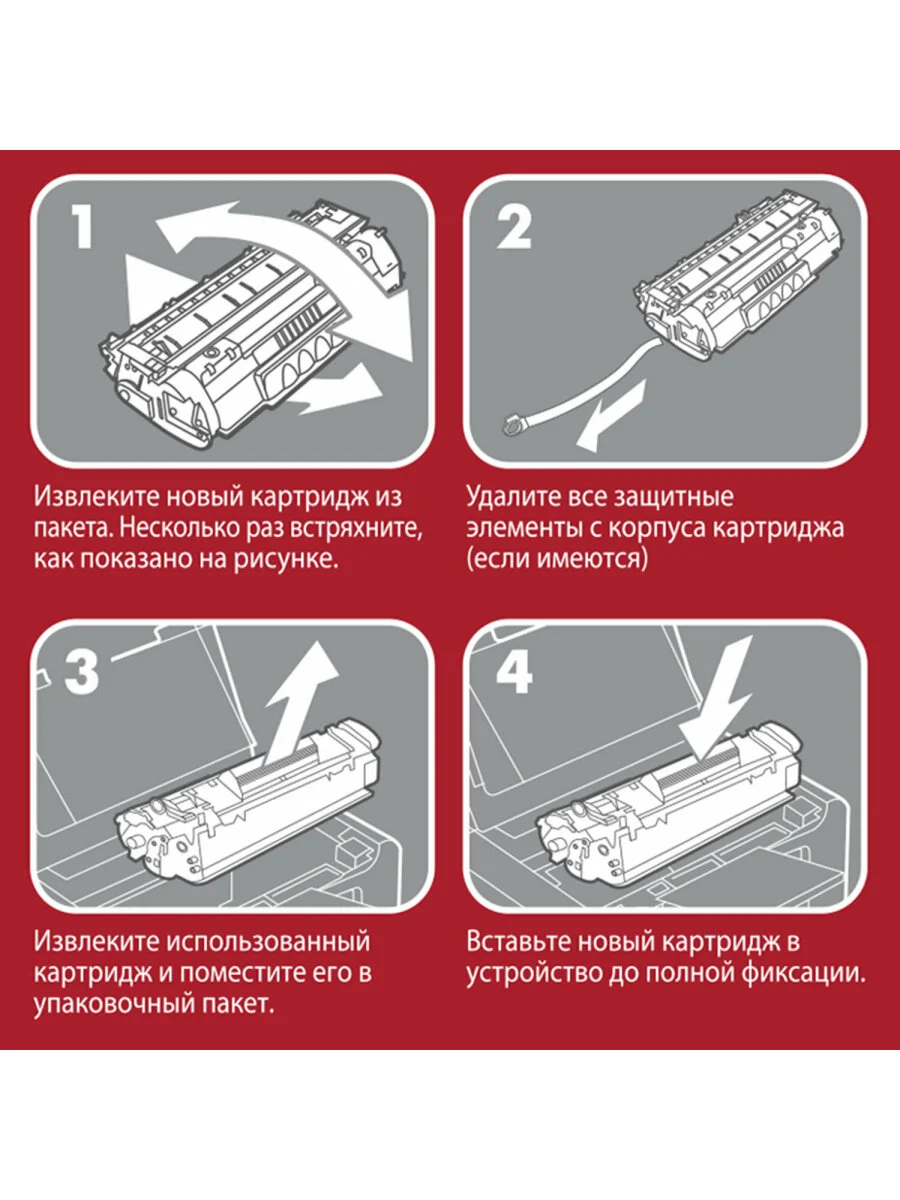 1

Извлеките новый картридж из пакета. Несколько раз встряхните, как показано на рисунке.

2

Удалите все защитные элементы с корпуса картриджа (если имеются)

3

Извлеките использованный картридж и поместите его в упаковочный пакет.

4

Вставьте новый картридж в устройство до полной фиксации.