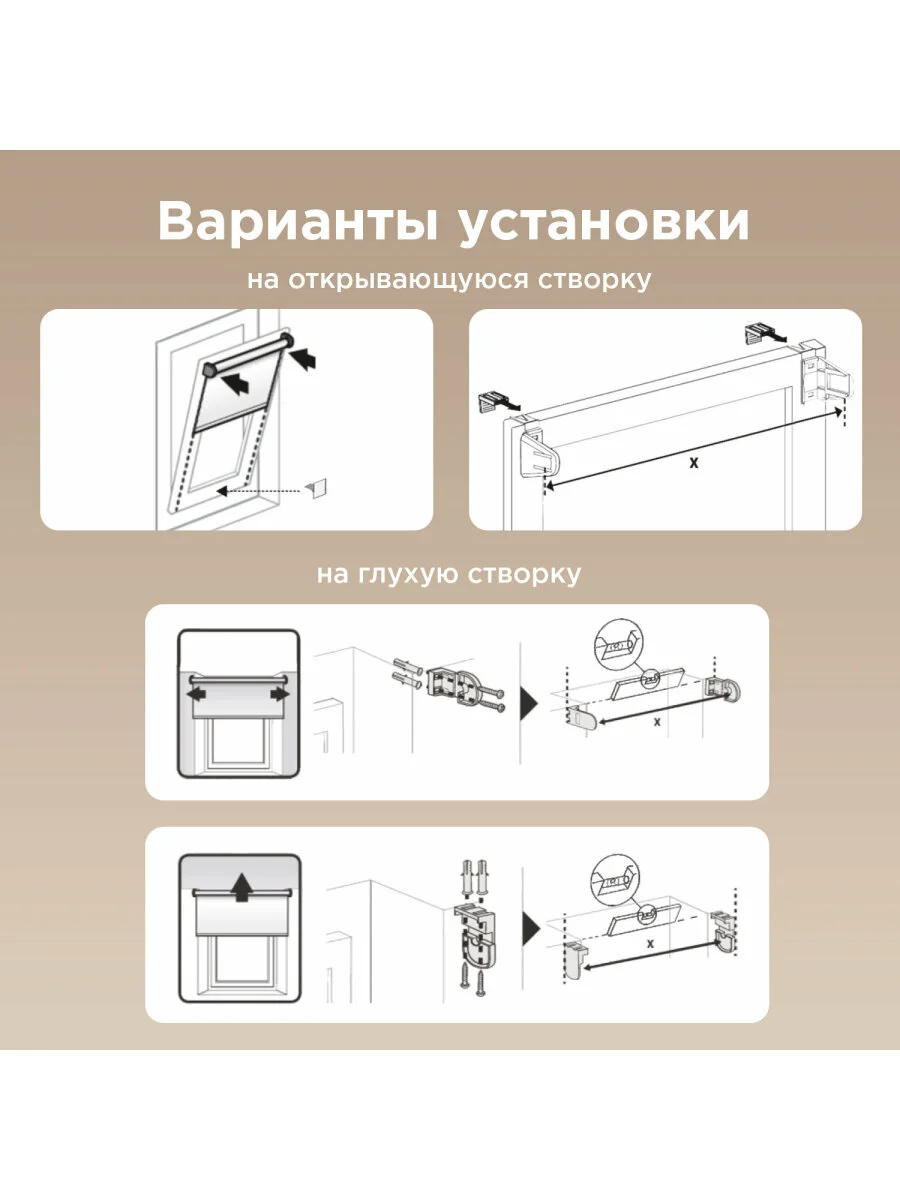 Варианты установки

на открывающуюся створку

x

на глухую створку

x

x