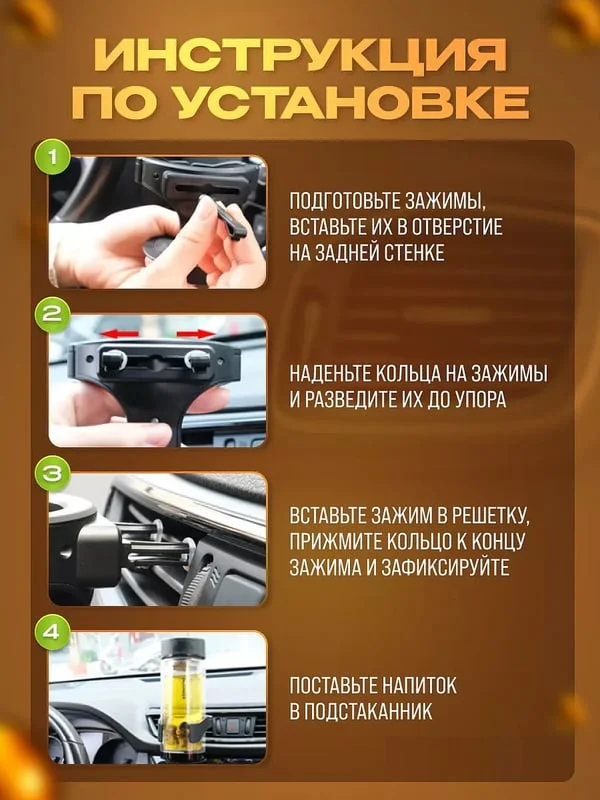 ИНСТРУКЦИЯ ПО УСТАНОВКЕ

1

ПОДГОТОВЬТЕ ЗАЖИМЫ, ВСТАВЬТЕ ИХ В ОТВЕРСТИЕ НА ЗАДНЕЙ СТЕНКЕ

2

НАДЕНЬТЕ КОЛЬЦА НА ЗАЖИМЫ И РАЗВЕДИТЕ ИХ ДО УПОРА

3

ВСТАВЬТЕ ЗАЖИМ В РЕШЕТКУ, ПРИЖМИТЕ КОЛЬЦО К КОНЦУ ЗАЖИМА И ЗАФИКСИРУЙТЕ

4

ПОСТАВЬТЕ НАПИТОК В ПОДСТАКАННИК