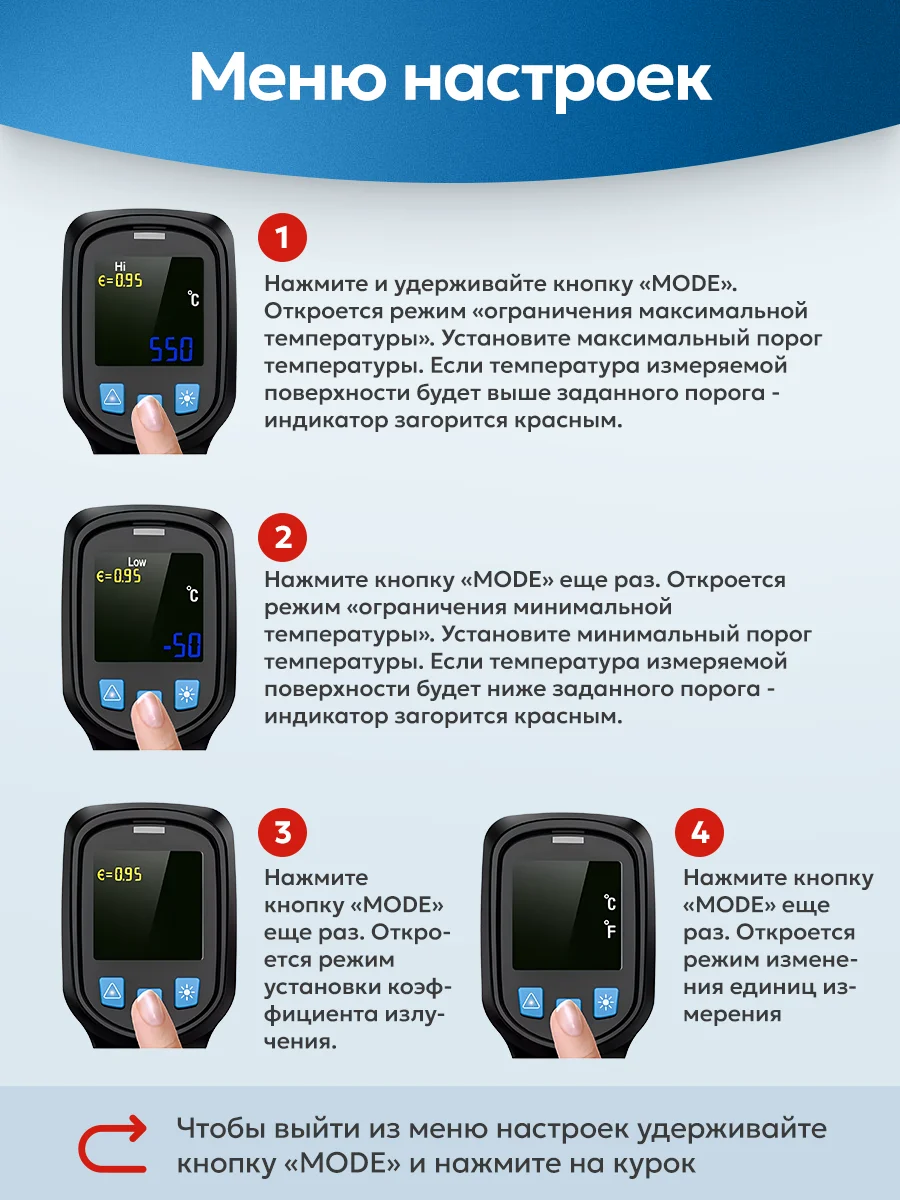 Меню настроек

Hi
€=0.95
°C
550

1

Нажмите и удерживайте кнопку «MODE». Откроется режим «ограничения максимальной температуры». Установите максимальный порог температуры. Если температура измеряемой поверхности будет выше заданного порога - индикатор загорится красным.

Low
€=0.95
°C
-50

2

Нажмите кнопку «MODE» еще раз. Откроется режим «ограничения минимальной температуры». Установите минимальный порог температуры. Если температура измеряемой поверхности будет ниже заданного порога - индикатор загорится красным.

€=0.95

3

Нажмите кнопку «MODE» еще раз. Откроется режим установки коэффициента излучения.

°C
°F

4

Нажмите кнопку «MODE» еще раз. Откроется режим изменения единиц измерения

Чтобы выйти из меню настроек удерживайте кнопку «MODE» и нажмите на курок