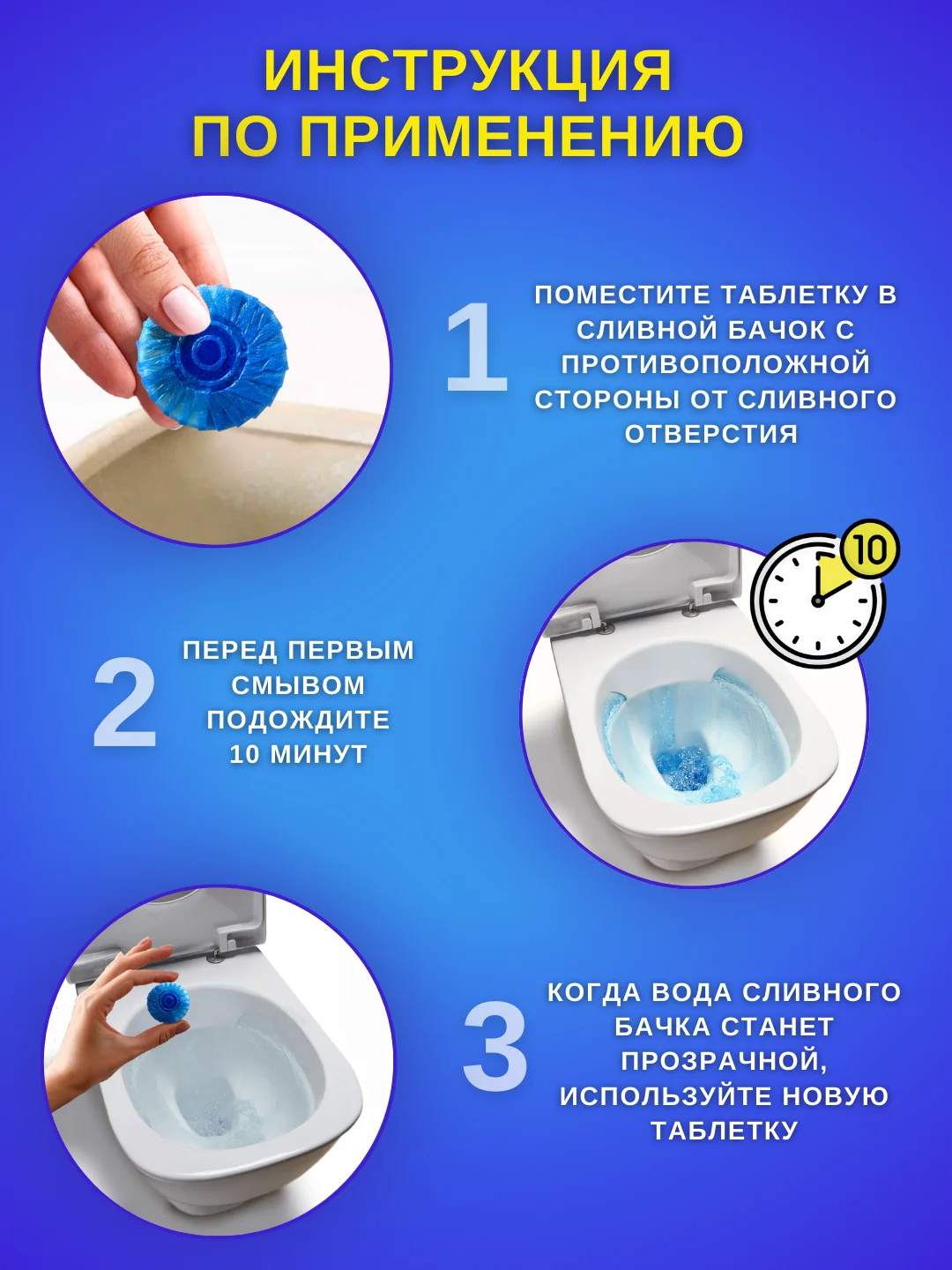 ИНСТРУКЦИЯ ПО ПРИМЕНЕНИЮ

1

ПОМЕСТИТЕ ТАБЛЕТКУ В СЛИВНОЙ БАЧОК С ПРОТИВОПОЛОЖНОЙ СТОРОНЫ ОТ СЛИВНОГО ОТВЕРСТИЯ

10

2

ПЕРЕД ПЕРВЫМ СМЫВОМ ПОДОЖДИТЕ 10 МИНУТ

3

КОГДА ВОДА СЛИВНОГО БАЧКА СТАНЕТ ПРОЗРАЧНОЙ, ИСПОЛЬЗУЙТЕ НОВУЮ ТАБЛЕТКУ