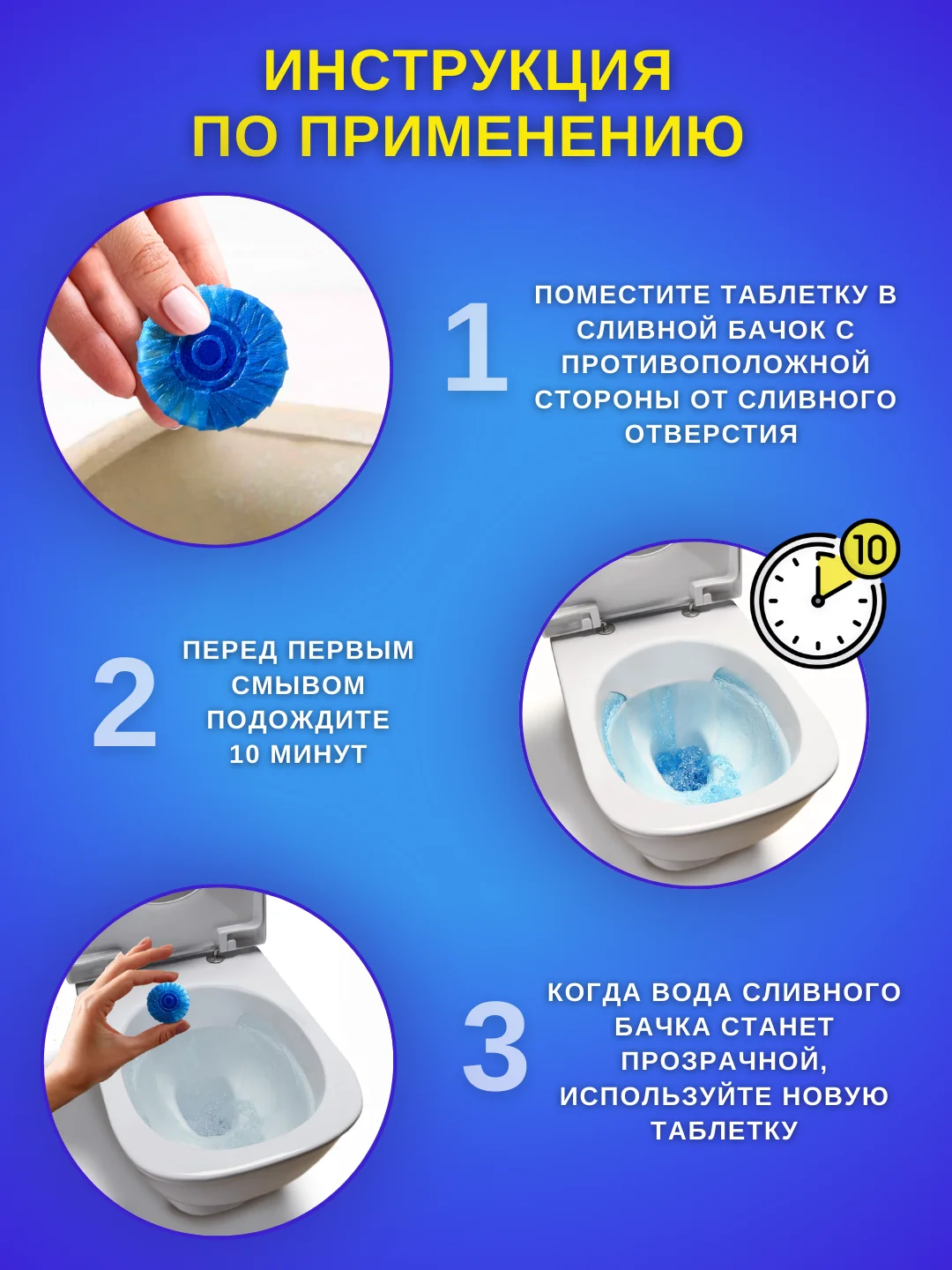 ИНСТРУКЦИЯ ПО ПРИМЕНЕНИЮ

1

ПОМЕСТИТЕ ТАБЛЕТКУ В СЛИВНОЙ БАЧОК С ПРОТИВОПОЛОЖНОЙ СТОРОНЫ ОТ СЛИВНОГО ОТВЕРСТИЯ

10

2

ПЕРЕД ПЕРВЫМ СМЫВОМ ПОДОЖДИТЕ 10 МИНУТ

3

КОГДА ВОДА СЛИВНОГО БАЧКА СТАНЕТ ПРОЗРАЧНОЙ, ИСПОЛЬЗУЙТЕ НОВУЮ ТАБЛЕТКУ