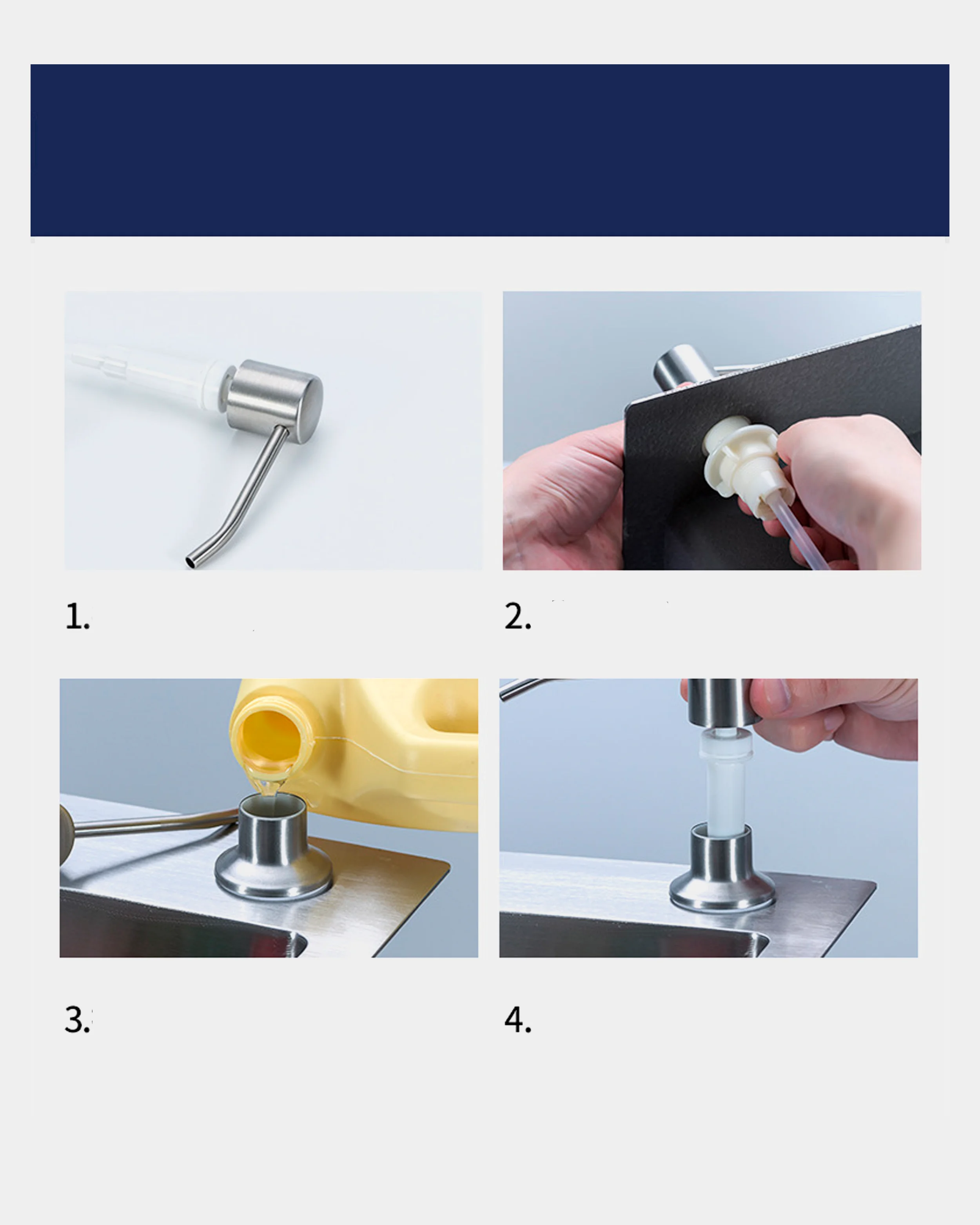 1.

2.

3.

4.