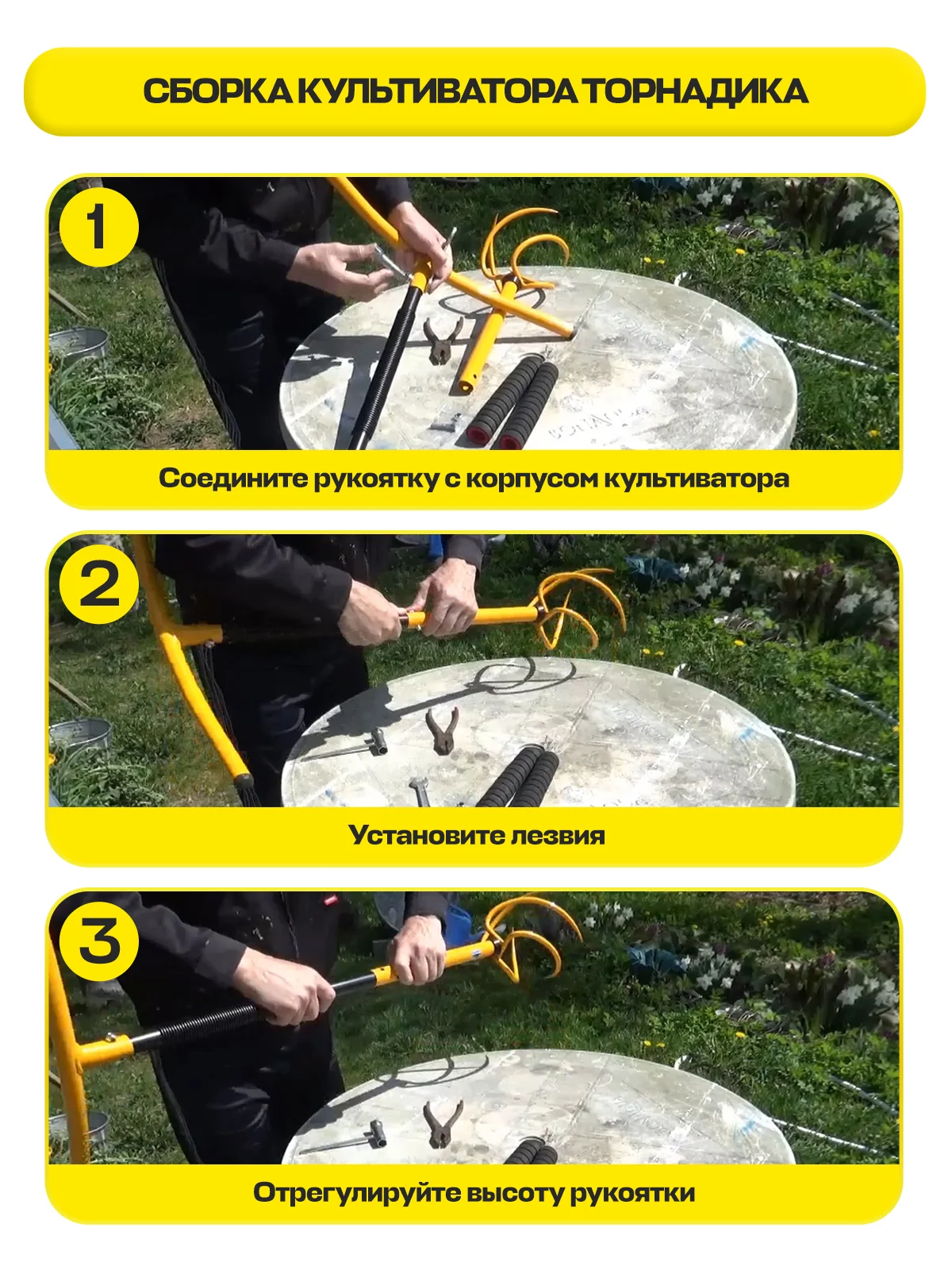 СБОРКА КУЛЬТИВАТОРА ТОРНАДИКА

1

Соедините рукоятку с корпусом культиватора

2

Установите лезвия

3

Отрегулируйте высоту рукоятки