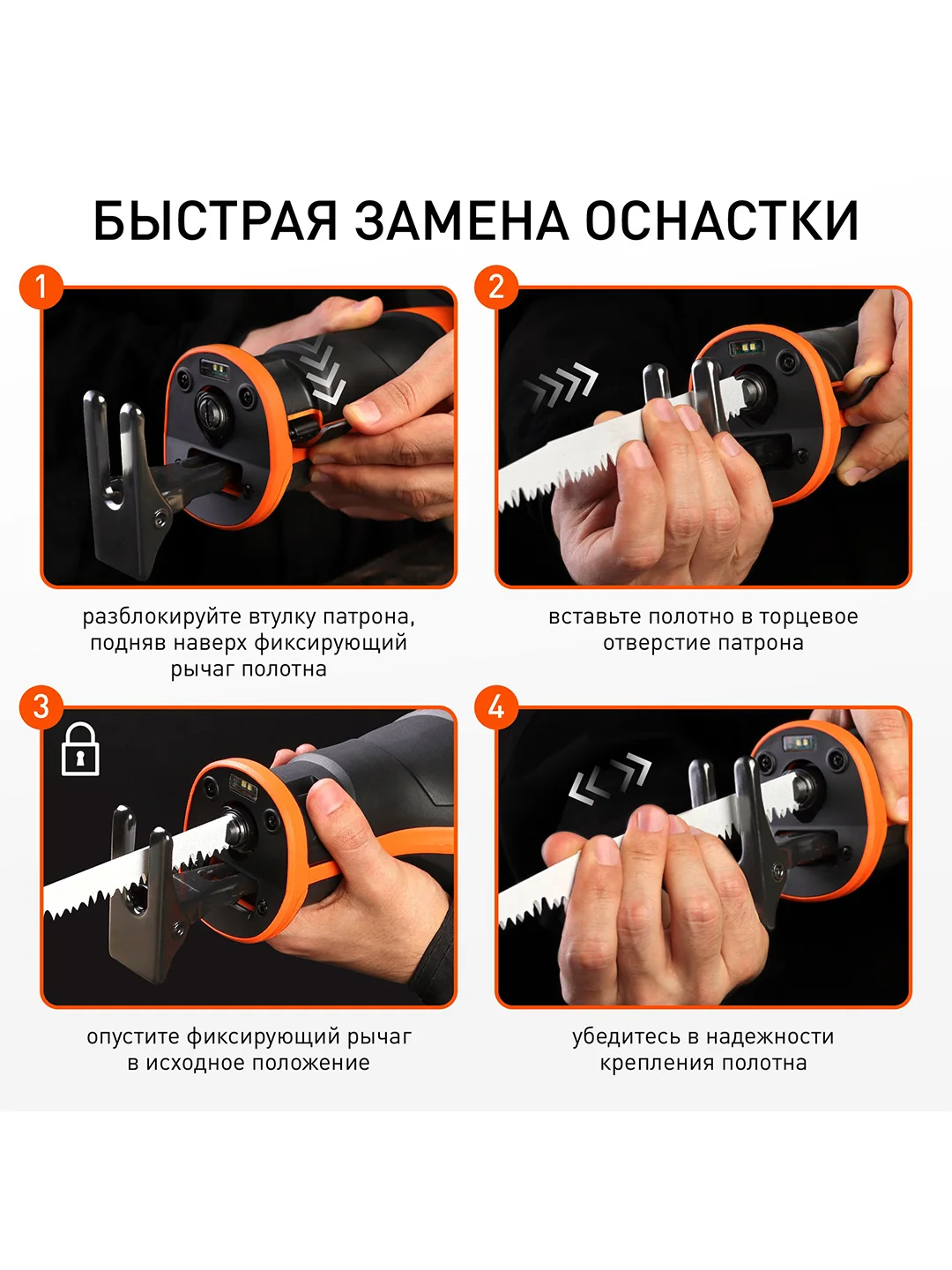 БЫСТРАЯ ЗАМЕНА ОСНАСТКИ

1

разблокируйте втулку патрона, подняв наверх фиксирующий рычаг полотна

2

вставьте полотно в торцевое отверстие патрона

3

опустите фиксирующий рычаг в исходное положение

4

убедитесь в надежности крепления полотна