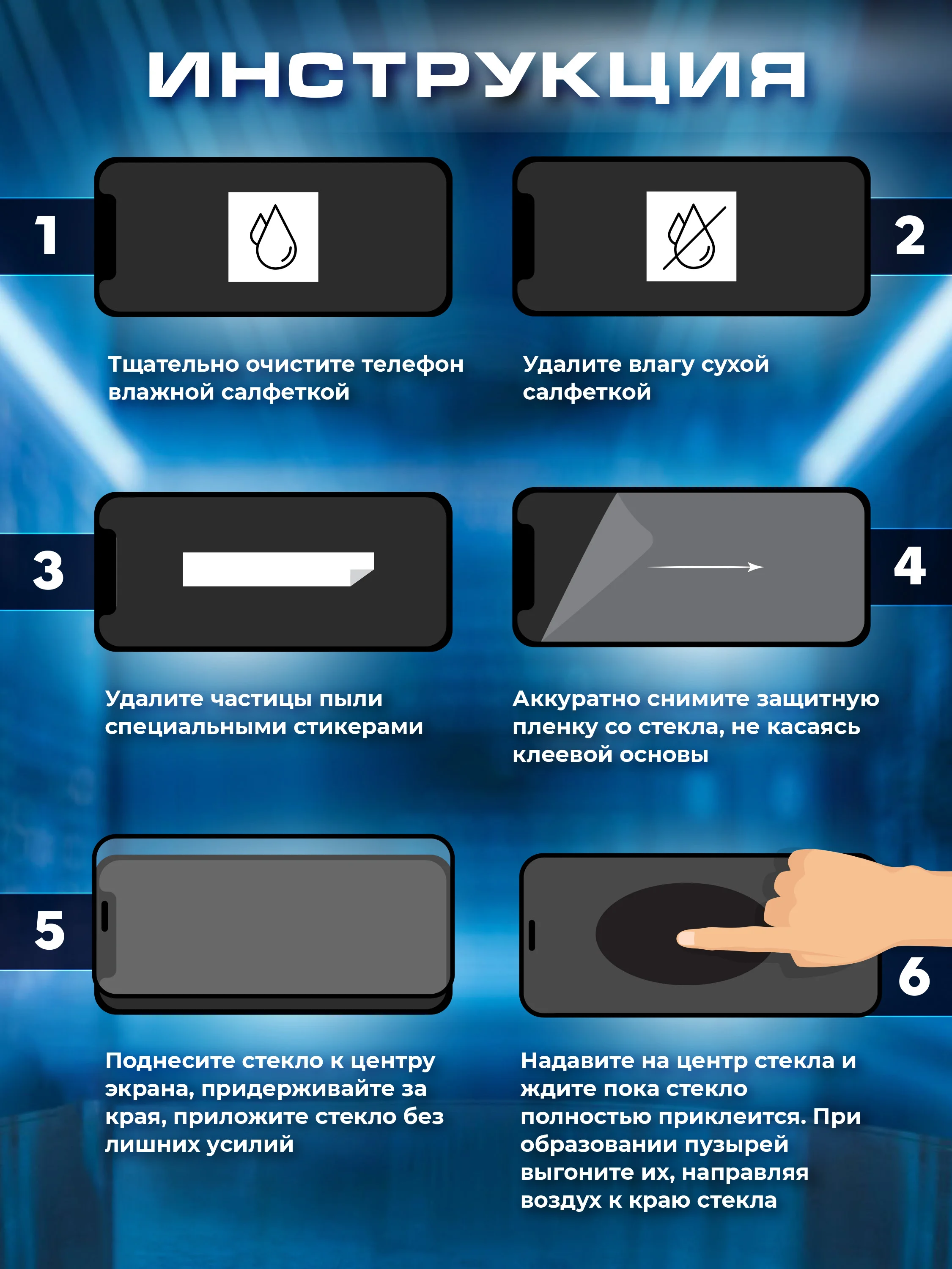 ИНСТРУКЦИЯ

1

Тщательно очистите телефон влажной салфеткой

2

Удалите влагу сухой салфеткой

3

Удалите частицы пыли специальными стикерами

4

Аккуратно снимите защитную пленку со стекла, не касаясь клеевой основы

5

Поднесите стекло к центру экрана, придерживайте за края, приложите стекло без лишних усилий

6

Надавите на центр стекла и ждите пока стекло полностью приклеится. При образовании пузырей выгоните их, направляя воздух к краю стекла