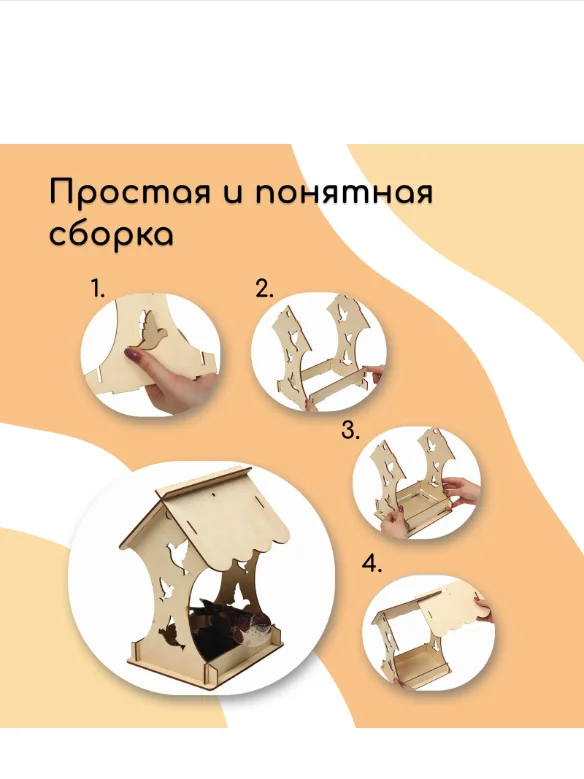 Простая и понятная сборка

1.

2.

3.

4.