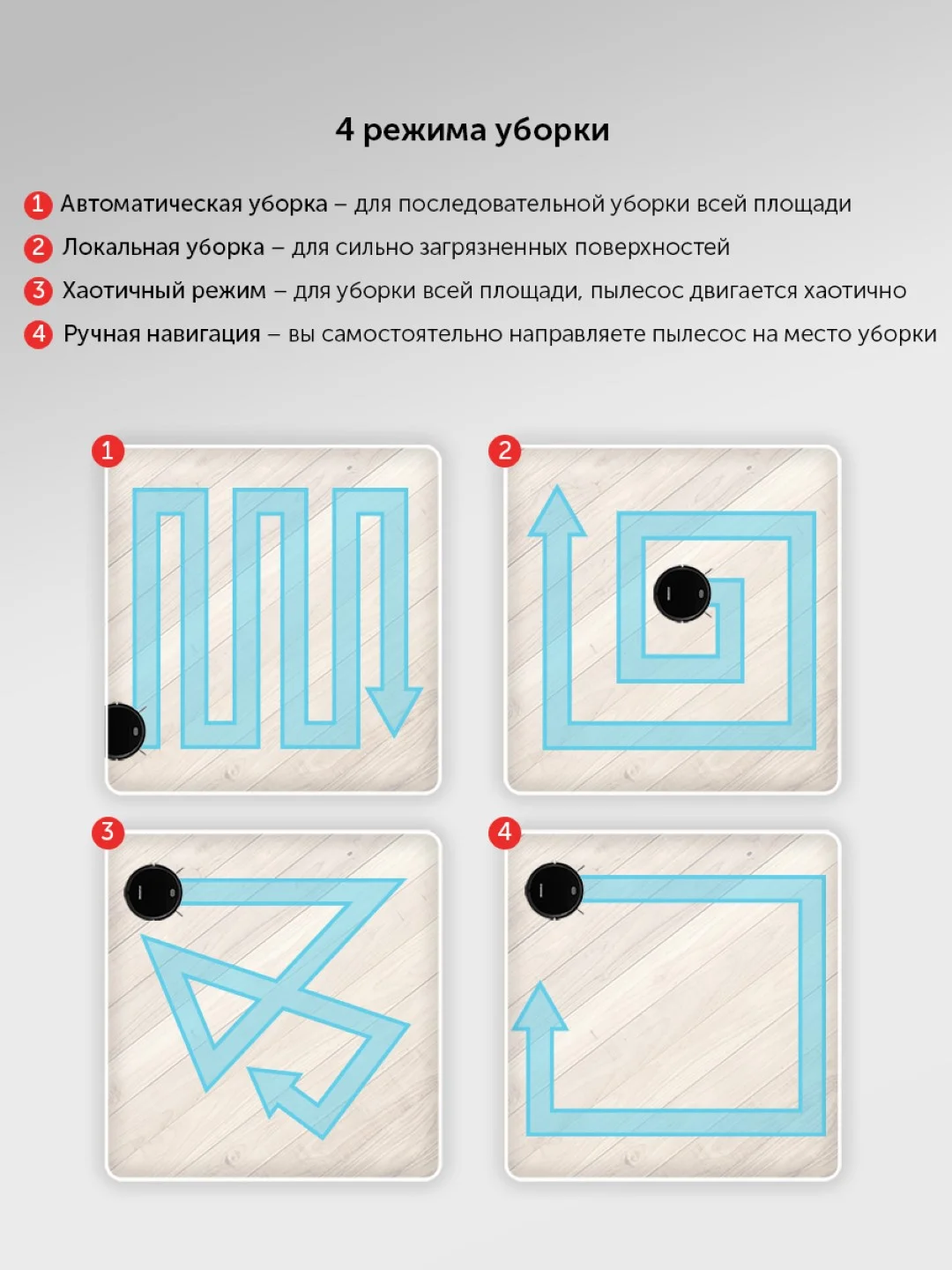 4 режима уборки

1 Автоматическая уборка – для последовательной уборки всей площади

2 Локальная уборка – для сильно загрязненных поверхностей

3 Хаотичный режим – для уборки всей площади, пылесос двигается хаотично

4 Ручная навигация – вы самостоятельно направляете пылесос на место уборки

1

2

3

4