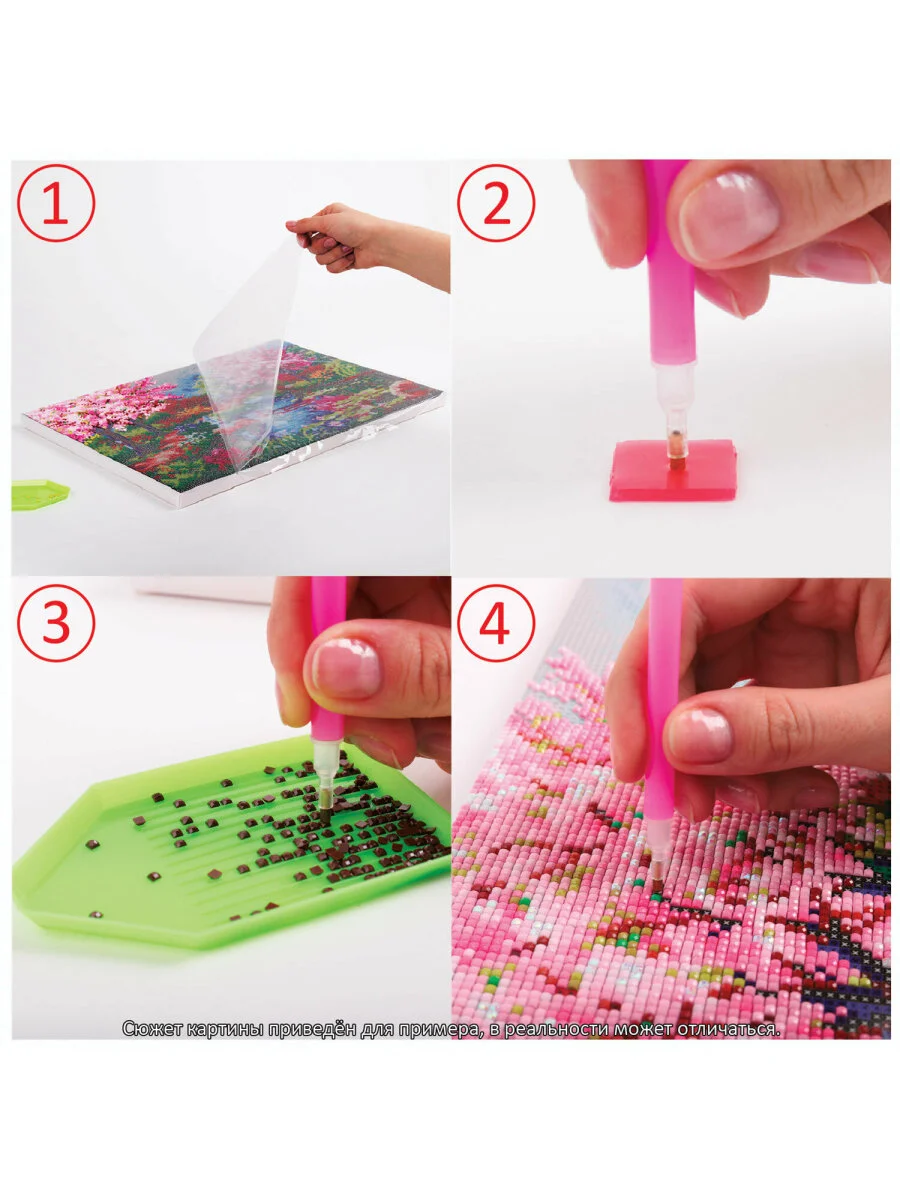 1

2

3

4

Сюжет картины приведён для примера, в реальности может отличаться.