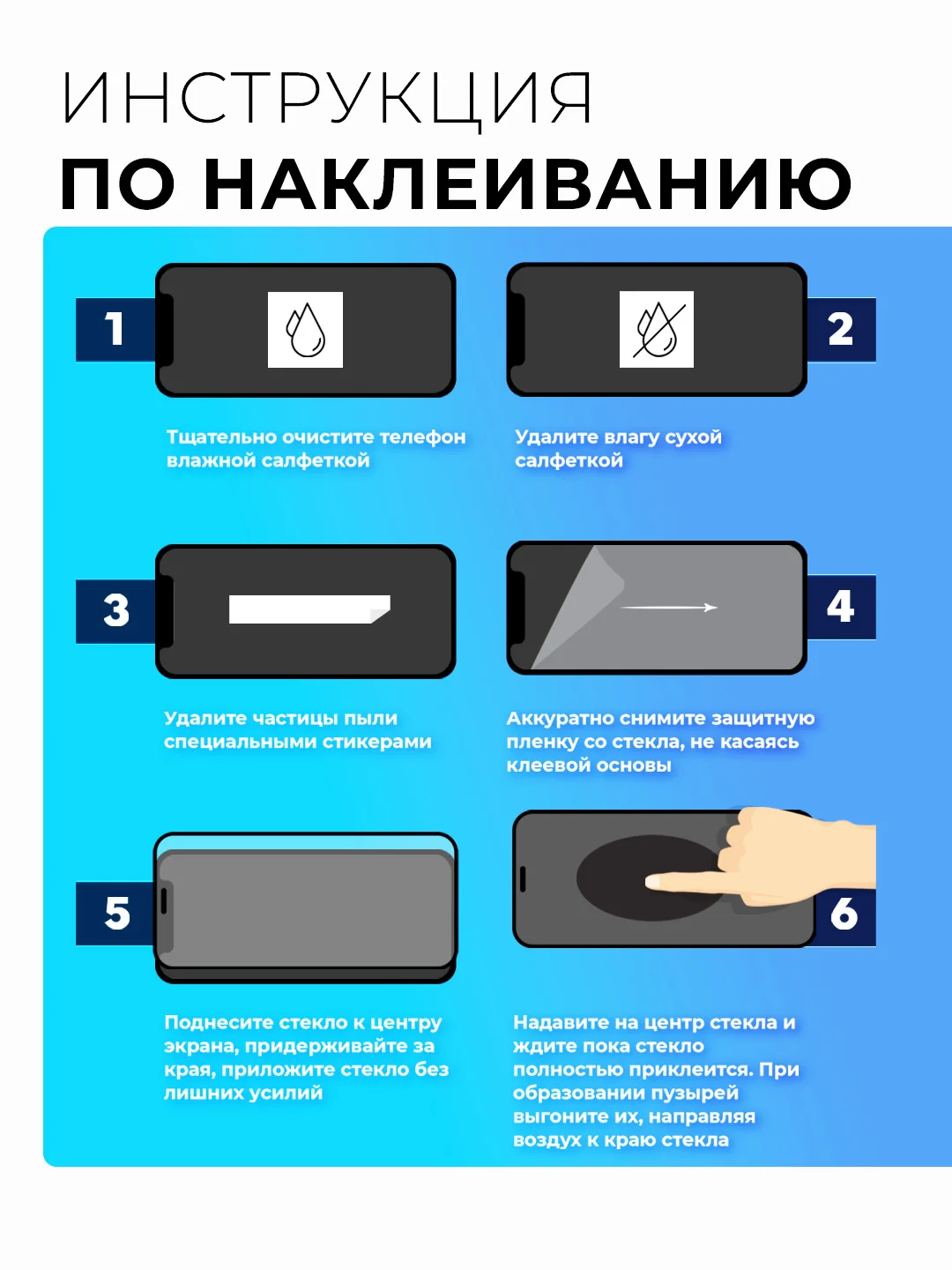 ИНСТРУКЦИЯ
ПО НАКЛЕИВАНИЮ

1

Тщательно очистите телефон влажной салфеткой

2

Удалите влагу сухой салфеткой

3

Удалите частицы пыли специальными стикерами

4

Аккуратно снимите защитную пленку со стекла, не касаясь клеевой основы

5

Поднесите стекло к центру экрана, придерживайте за края, приложите стекло без лишних усилий

6

Надавите на центр стекла и ждите пока стекло полностью приклеится. При образовании пузырей выгоните их, направляя воздух к краю стекла