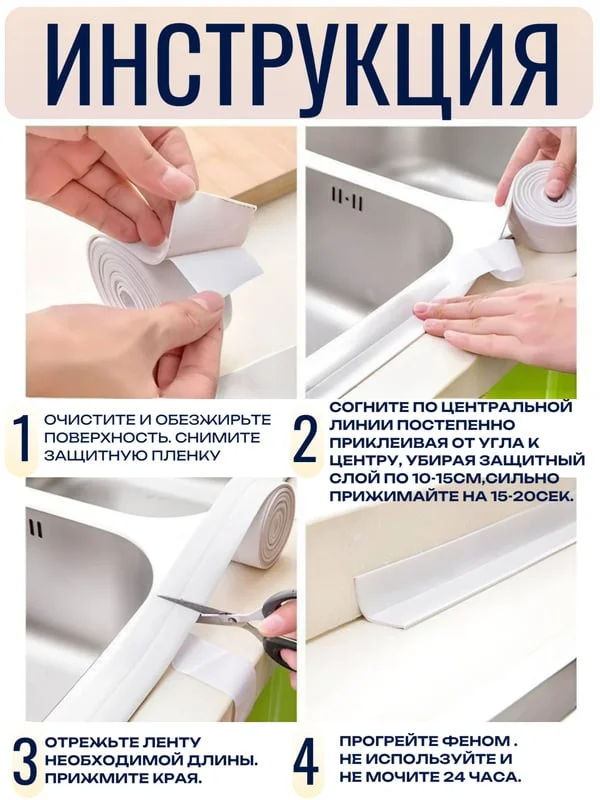 ИНСТРУКЦИЯ

1 ОЧИСТИТЕ И ОБЕЗЖИРЬТЕ ПОВЕРХНОСТЬ. СНИМИТЕ ЗАЩИТНУЮ ПЛЕНКУ

2 СОГНИТЕ ПО ЦЕНТРАЛЬНОЙ ЛИНИИ ПОСТЕПЕННО ПРИКЛЕИВАЯ ОТ УГЛА К ЦЕНТРУ, УБИРАЯ ЗАЩИТНЫЙ СЛОЙ ПО 10-15СМ,СИЛЬНО ПРИЖИМАЙТЕ НА 15-20СЕК.

3 ОТРЕЖЬТЕ ЛЕНТУ НЕОБХОДИМОЙ ДЛИНЫ. ПРИЖМИТЕ КРАЯ.

4 ПРОГРЕЙТЕ ФЕНОМ . НЕ ИСПОЛЬЗУЙТЕ И НЕ МОЧИТЕ 24 ЧАСА.