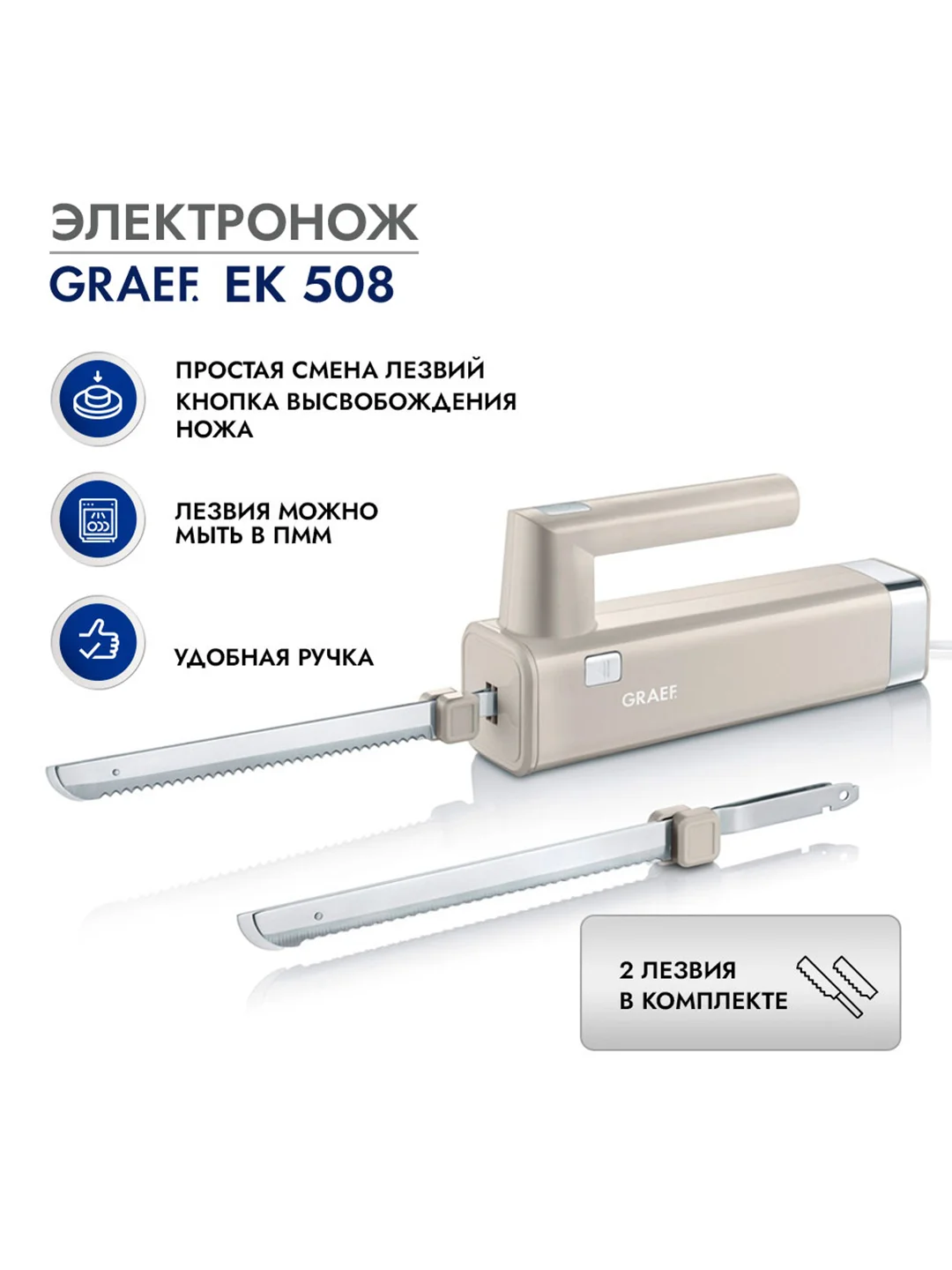 ЭЛЕКТРОНОЖ
GRAEF. EK 508

ПРОСТАЯ СМЕНА ЛЕЗВИЙ
КНОПКА ВЫСВОБОЖДЕНИЯ НОЖА

ЛЕЗВИЯ МОЖНО МЫТЬ В ПММ

УДОБНАЯ РУЧКА

GRAEF.

2 ЛЕЗВИЯ
В КОМПЛЕКТЕ