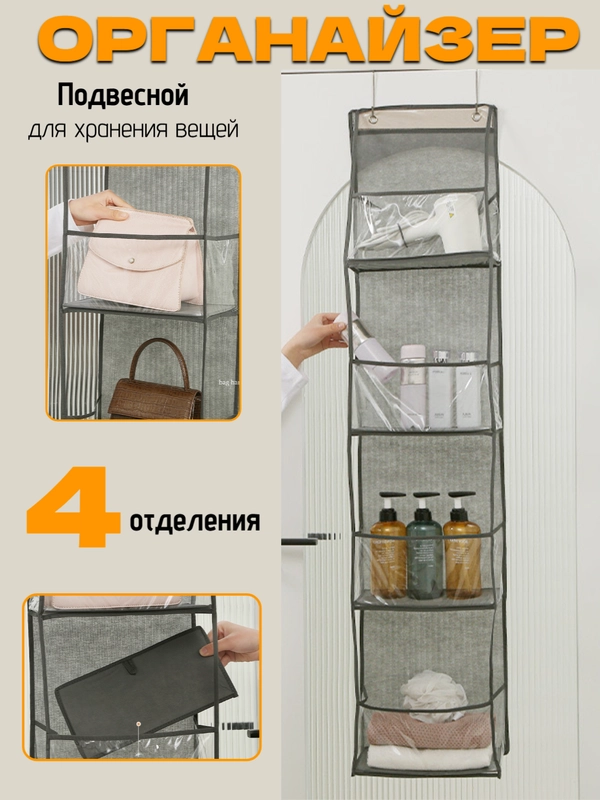 ОРГАНАЙЗЕР

Подвесной
для хранения вещей

4 отделения