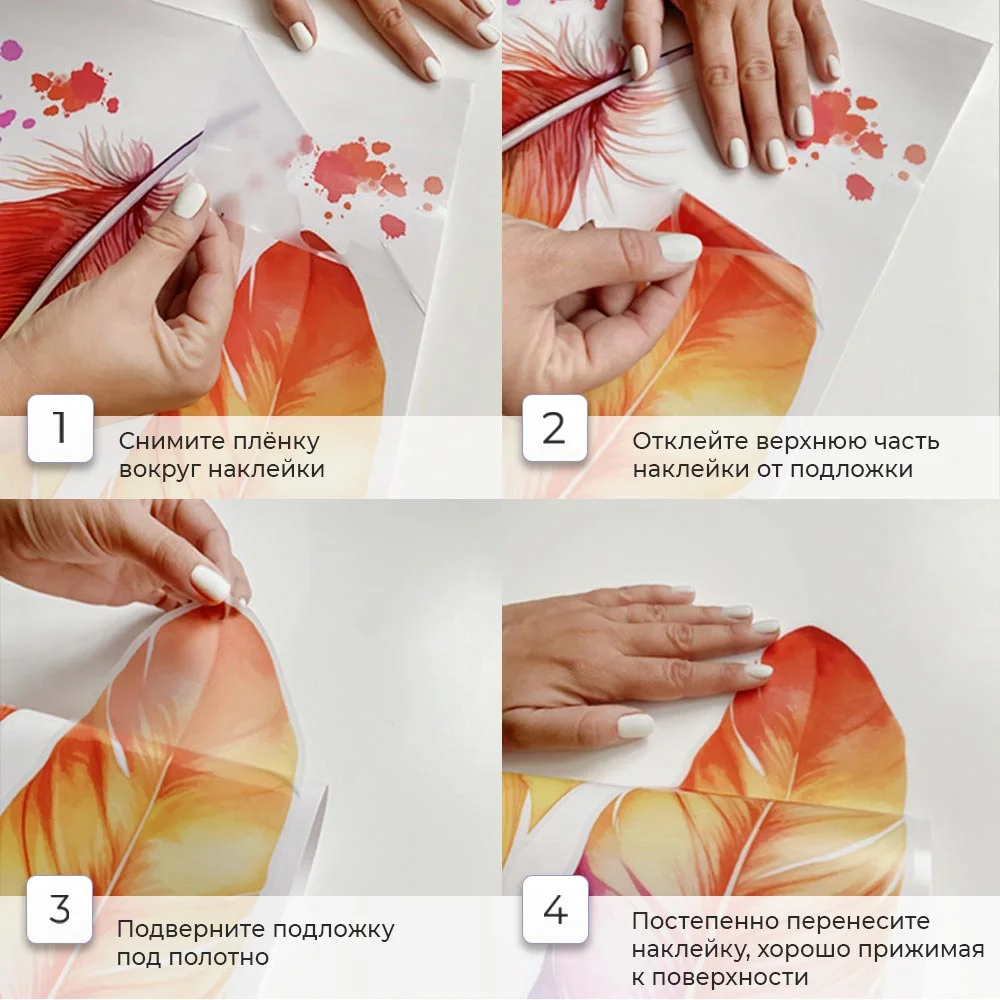 1
Снимите плёнку вокруг наклейки

2
Отклейте верхнюю часть наклейки от подложки

3
Подверните подложку под полотно

4
Постепенно перенесите наклейку, хорошо прижимая к поверхности