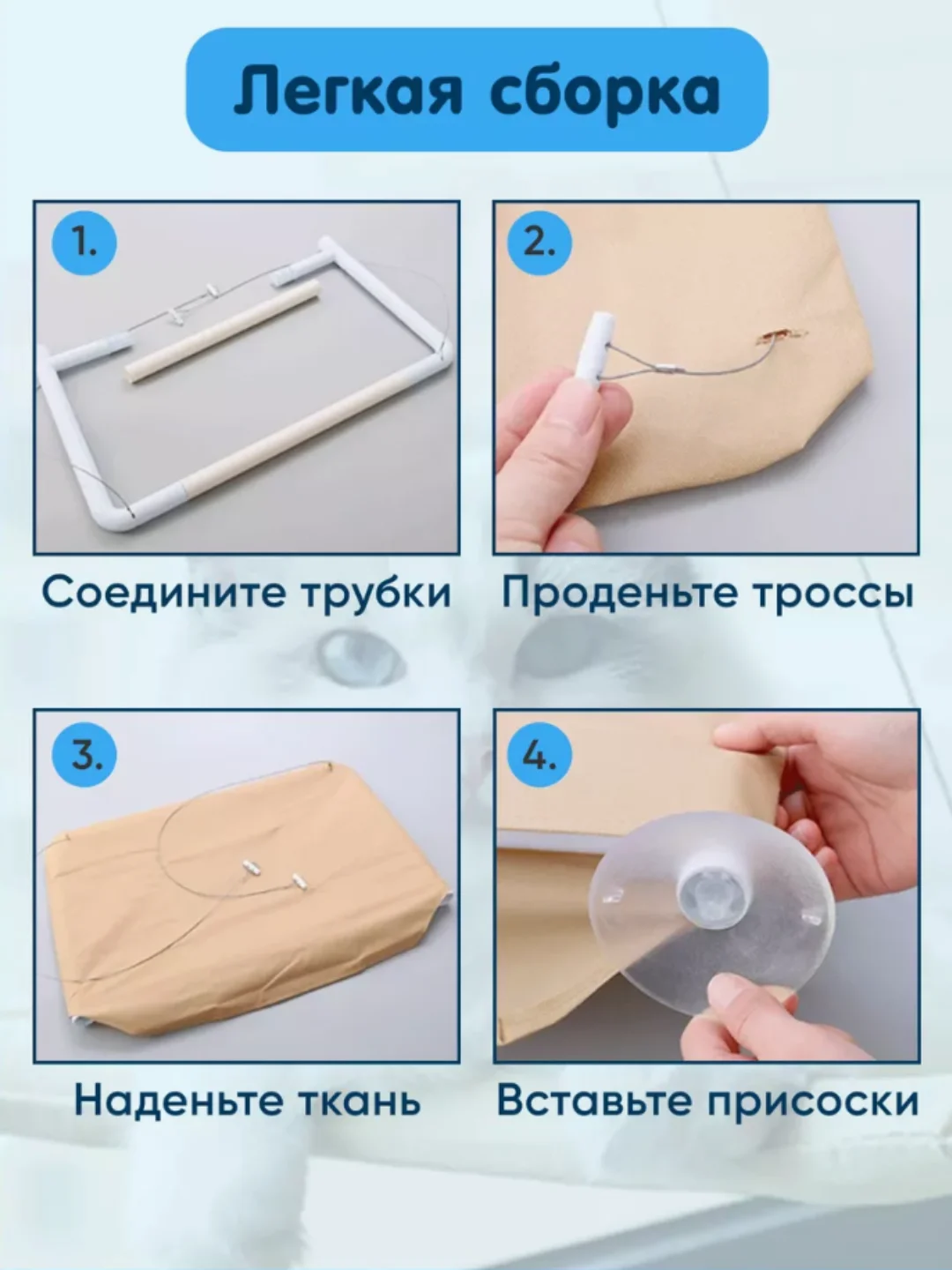 Легкая сборка

1.

Соедините трубки

2.

Проденьте троссы

3.

Наденьте ткань

4.

Вставьте присоски