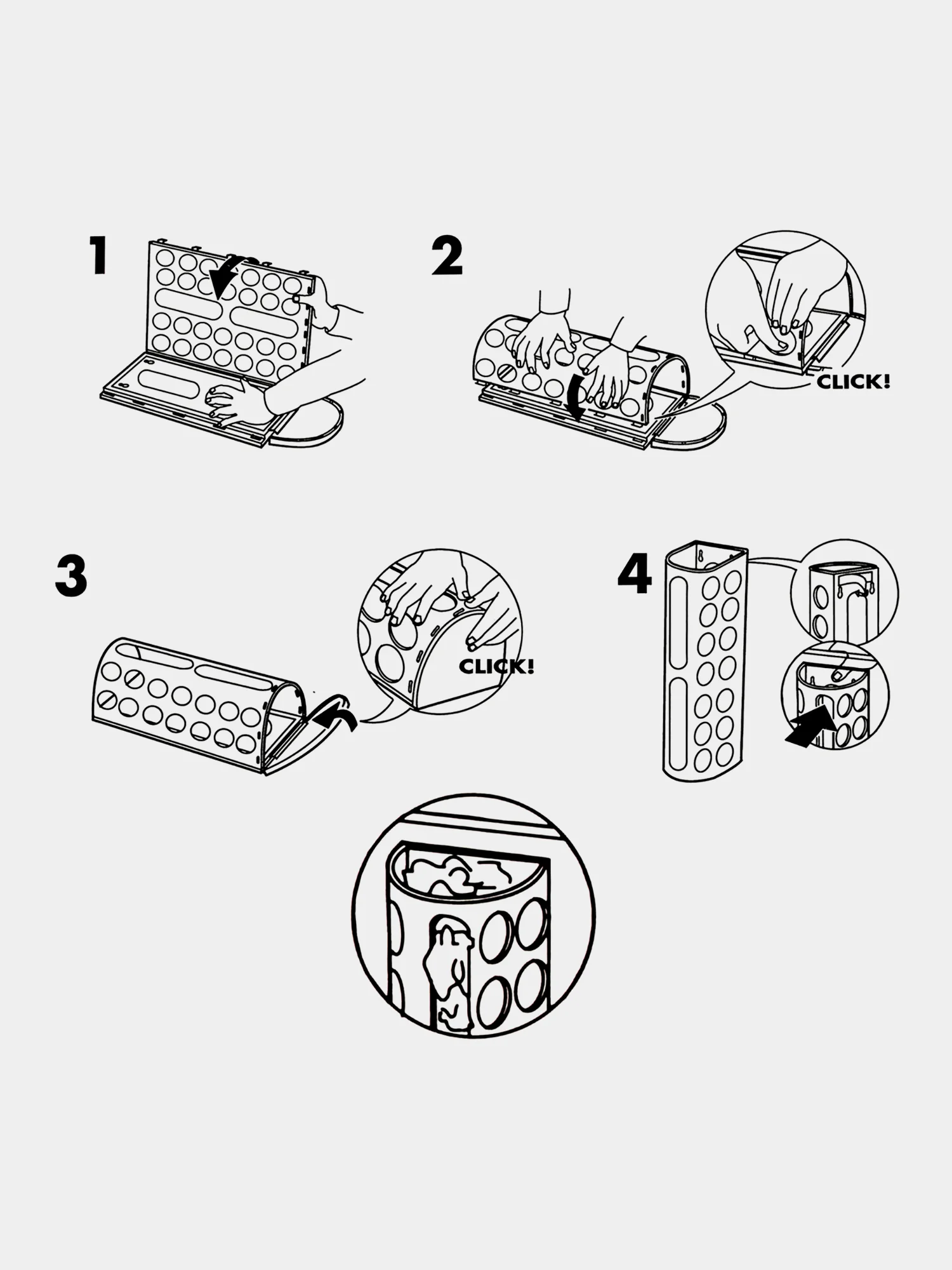 1

2

CLICK!

3

CLICK!

4