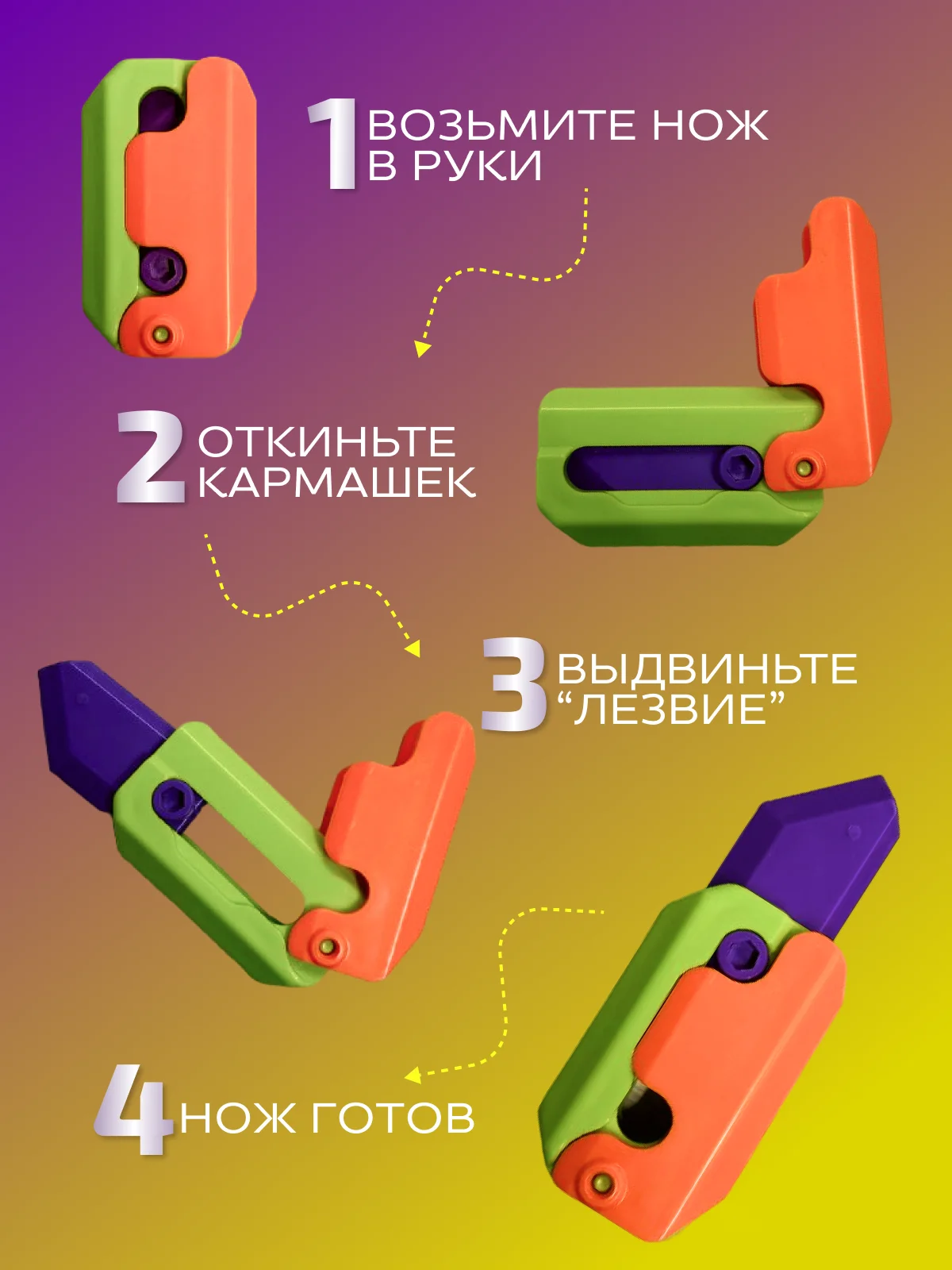 1 ВОЗЬМИТЕ НОЖ В РУКИ

2 ОТКИНЬТЕ КАРМАШЕК

3 ВЫДВИНЬТЕ “ЛЕЗВИЕ”

4 НОЖ ГОТОВ