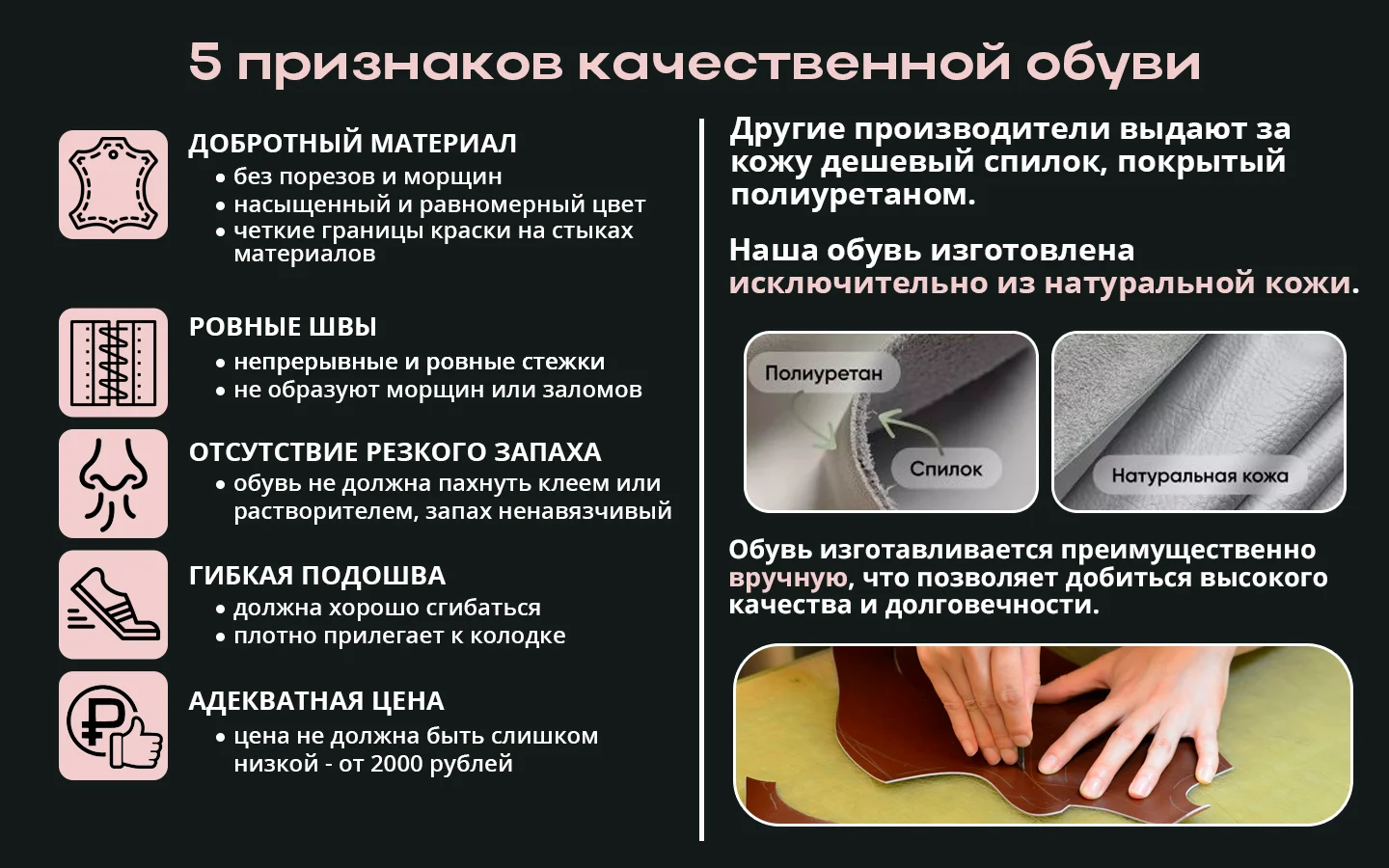 5 признаков качественной обуви

ДОБРОТНЫЙ МАТЕРИАЛ
• без порезов и морщин
• насыщенный и равномерный цвет
• четкие границы краски на стыках материалов

РОВНЫЕ ШВЫ
• непрерывные и ровные стежки
• не образуют морщин или заломов

ОТСУТСТВИЕ РЕЗКОГО ЗАПАХА
• обувь не должна пахнуть клеем или растворителем, запах ненавязчивый

ГИБКАЯ ПОДОШВА
• должна хорошо сгибаться
• плотно прилегает к колодке

АДЕКВАТНАЯ ЦЕНА
• цена не должна быть слишком низкой - от 2000 рублей

Другие производители выдают за кожу дешевый спилок, покрытый полиуретаном.

Наша обувь изготовлена исключительно из натуральной кожи.

Полиуретан

Спилок

Натуральная кожа

Обувь изготавливается преимущественно вручную, что позволяет добиться высокого качества и долговечности.