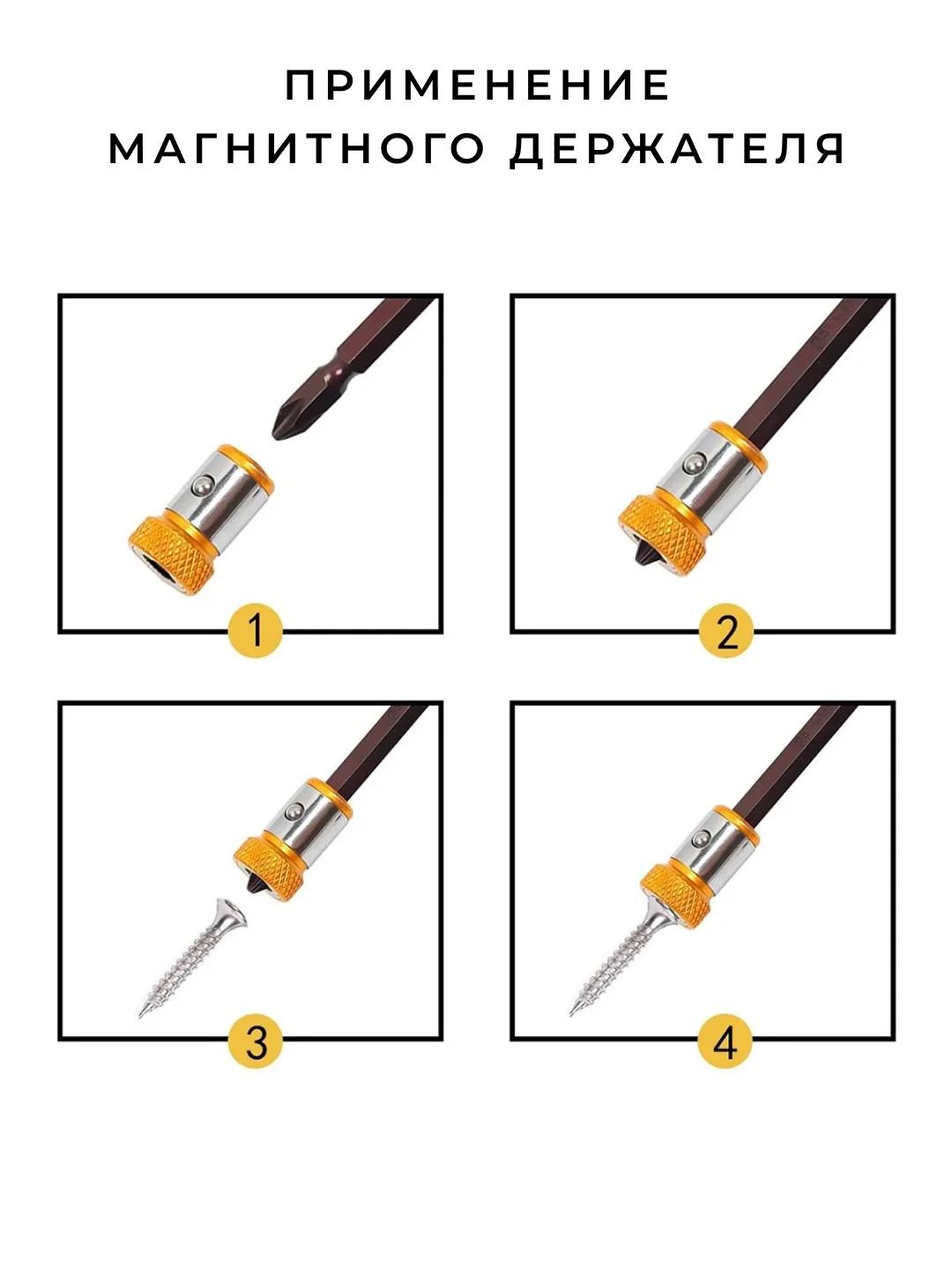 ПРИМЕНЕНИЕ МАГНИТНОГО ДЕРЖАТЕЛЯ

1

2

3

4