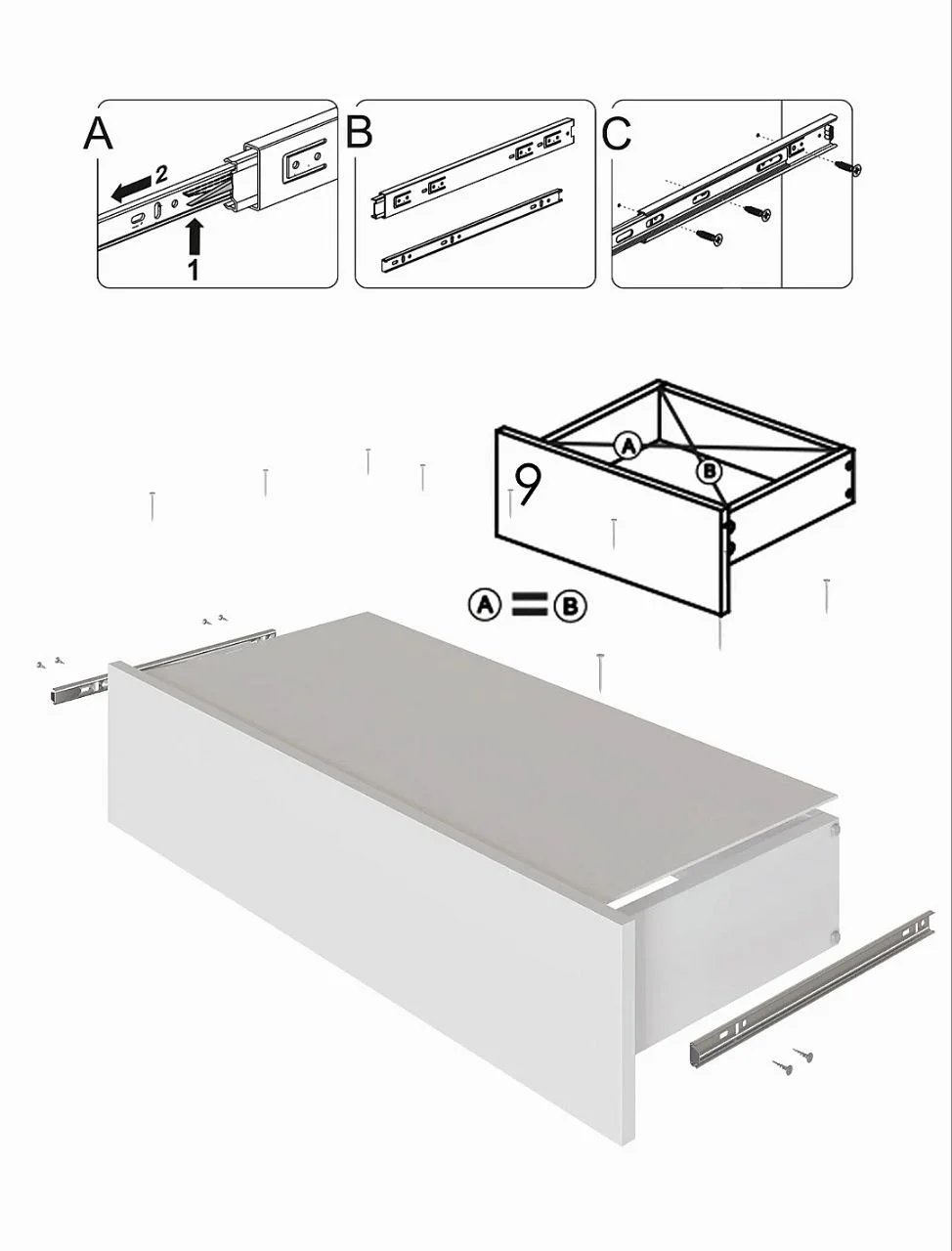 A
2
1
B
C
9
A
B
A = B