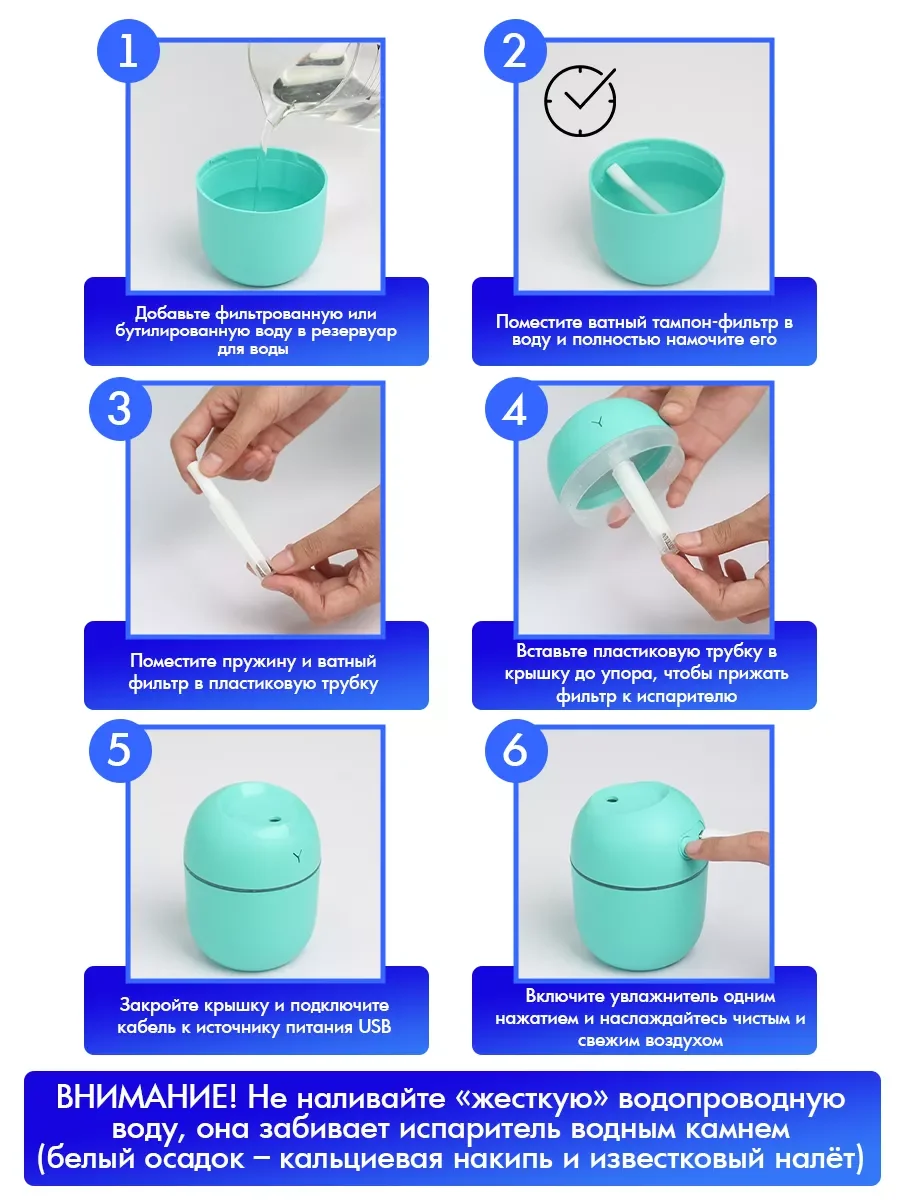 1

Добавьте фильтрованную или бутилированную воду в резервуар для воды

2

Поместите ватный тампон-фильтр в воду и полностью намочите его

3

Поместите пружину и ватный фильтр в пластиковую трубку

4

Вставьте пластиковую трубку в крышку до упора, чтобы прижать фильтр к испарителю

5

Закройте крышку и подключите кабель к источнику питания USB

6

Включите увлажнитель одним нажатием и наслаждайтесь чистым и свежим воздухом

ВНИМАНИЕ! Не наливайте «жесткую» водопроводную воду, она забивает испаритель водным камнем (белый осадок – кальциевая накипь и известковый налёт)