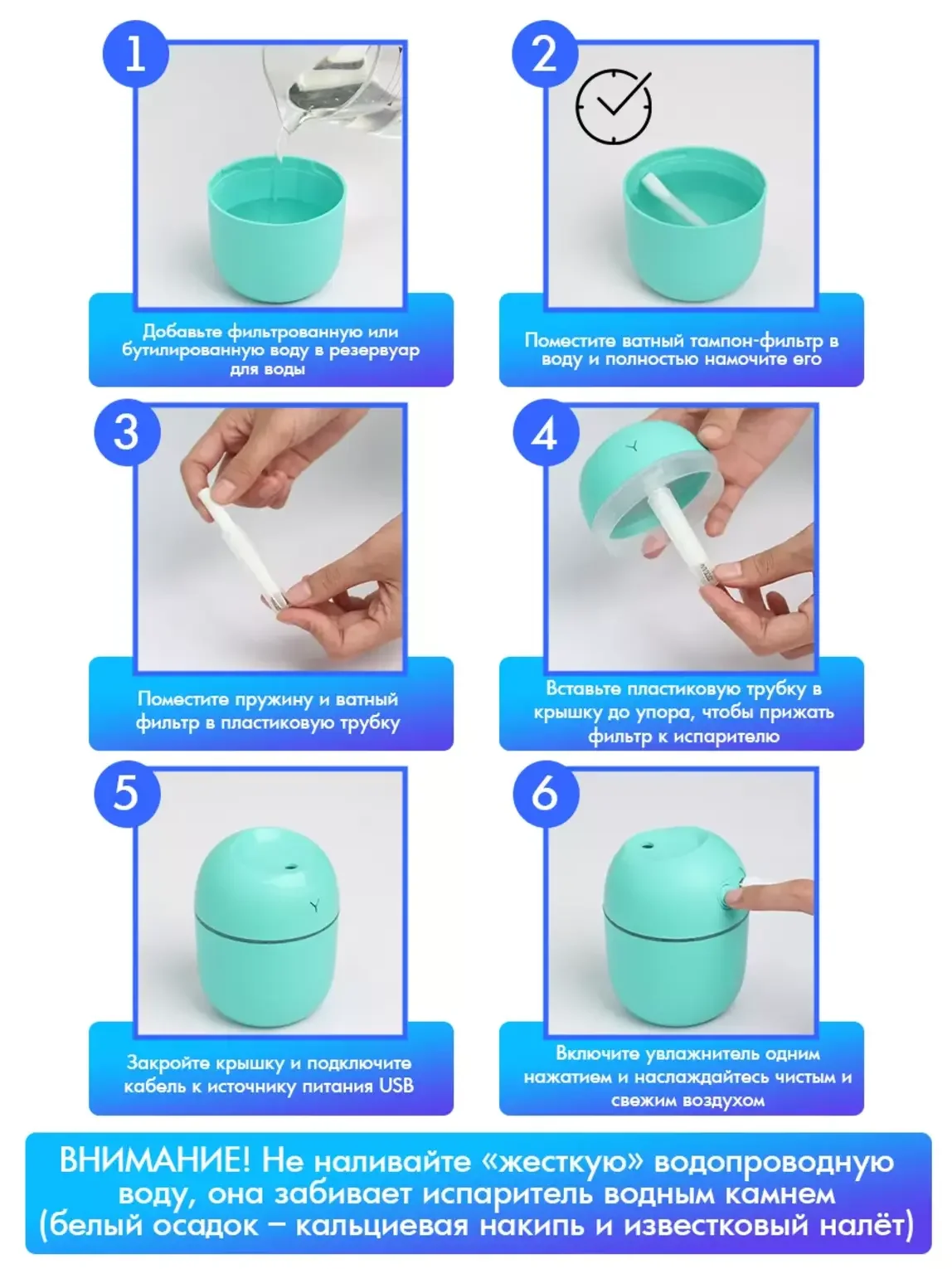 1

Добавьте фильтрованную или бутилированную воду в резервуар для воды

2

Поместите ватный тампон-фильтр в воду и полностью намочите его

3

Поместите пружину и ватный фильтр в пластиковую трубку

4

Вставьте пластиковую трубку в крышку до упора, чтобы прижать фильтр к испарителю

5

Закройте крышку и подключите кабель к источнику питания USB

6

Включите увлажнитель одним нажатием и наслаждайтесь чистым и свежим воздухом

ВНИМАНИЕ! Не наливайте «жесткую» водопроводную воду, она забивает испаритель водным камнем (белый осадок – кальциевая накипь и известковый налёт)