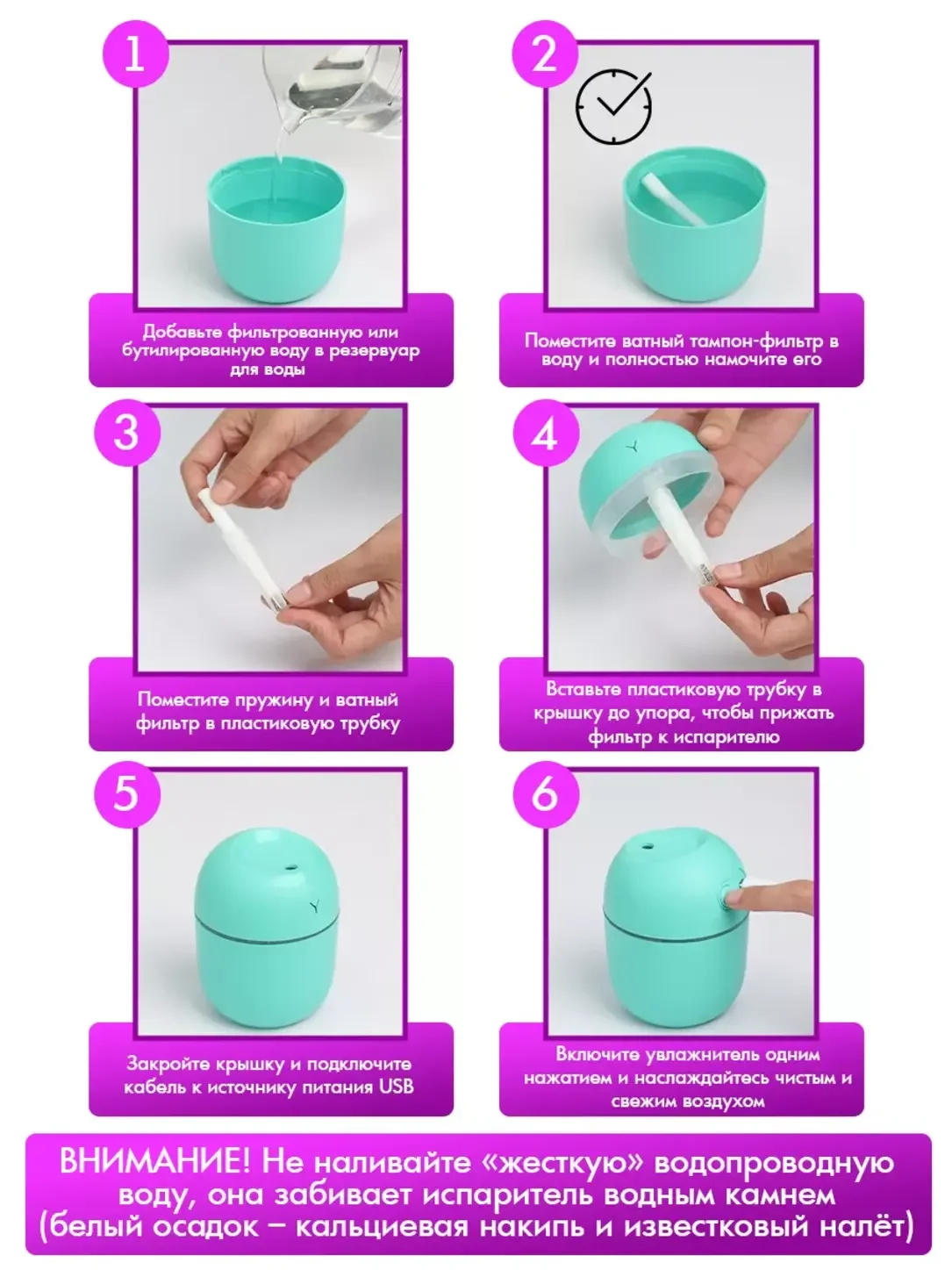 1

Добавьте фильтрованную или бутилированную воду в резервуар для воды

2

Поместите ватный тампон-фильтр в воду и полностью намочите его

3

Поместите пружину и ватный фильтр в пластиковую трубку

4

Вставьте пластиковую трубку в крышку до упора, чтобы прижать фильтр к испарителю

5

Закройте крышку и подключите кабель к источнику питания USB

6

Включите увлажнитель одним нажатием и наслаждайтесь чистым и свежим воздухом

ВНИМАНИЕ! Не наливайте «жесткую» водопроводную воду, она забивает испаритель водным камнем (белый осадок – кальциевая накипь и известковый налёт)