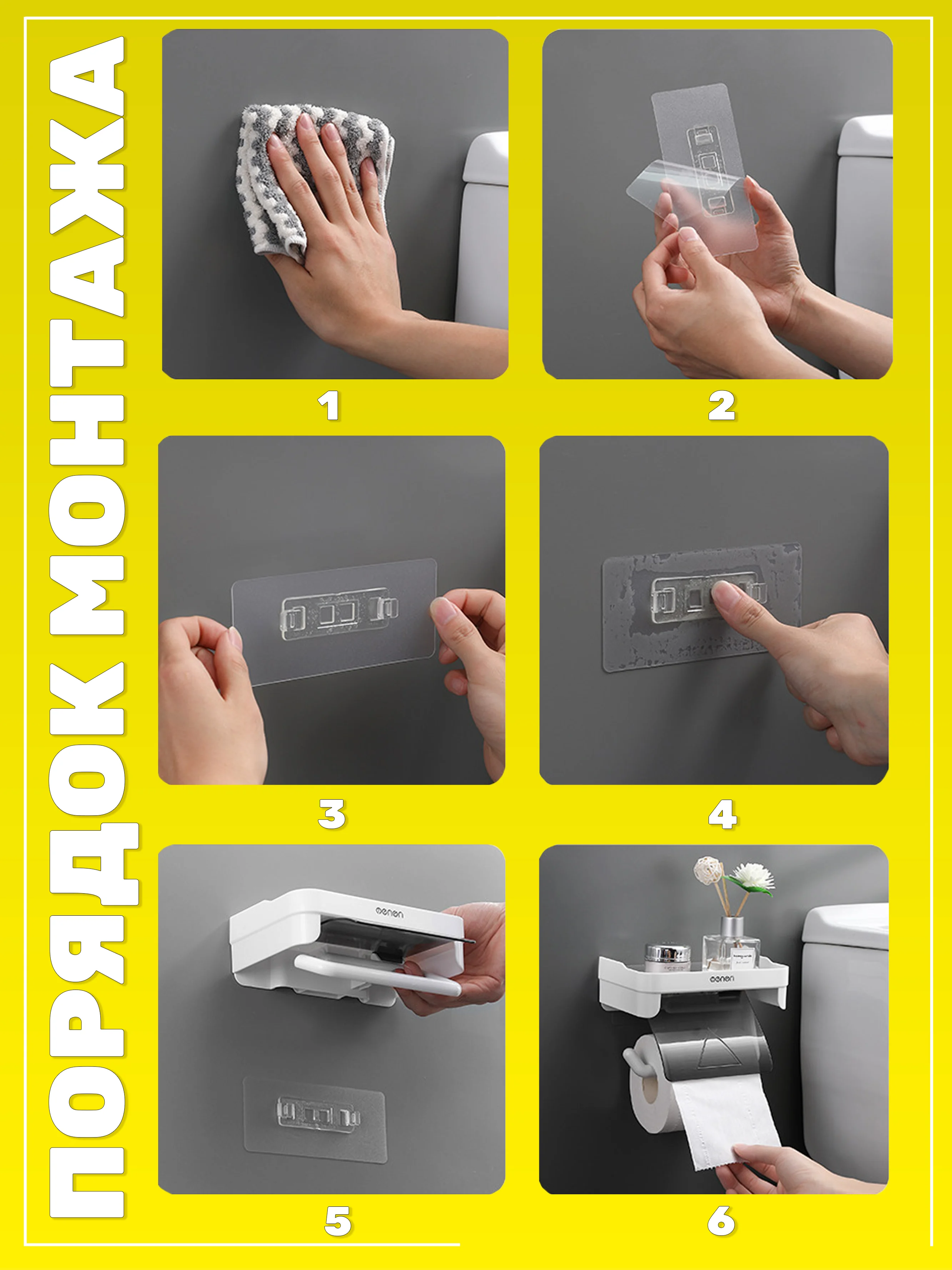 ПОРЯДОК МОНТАЖА

1

2

3

4

oenon

5

oenon

6