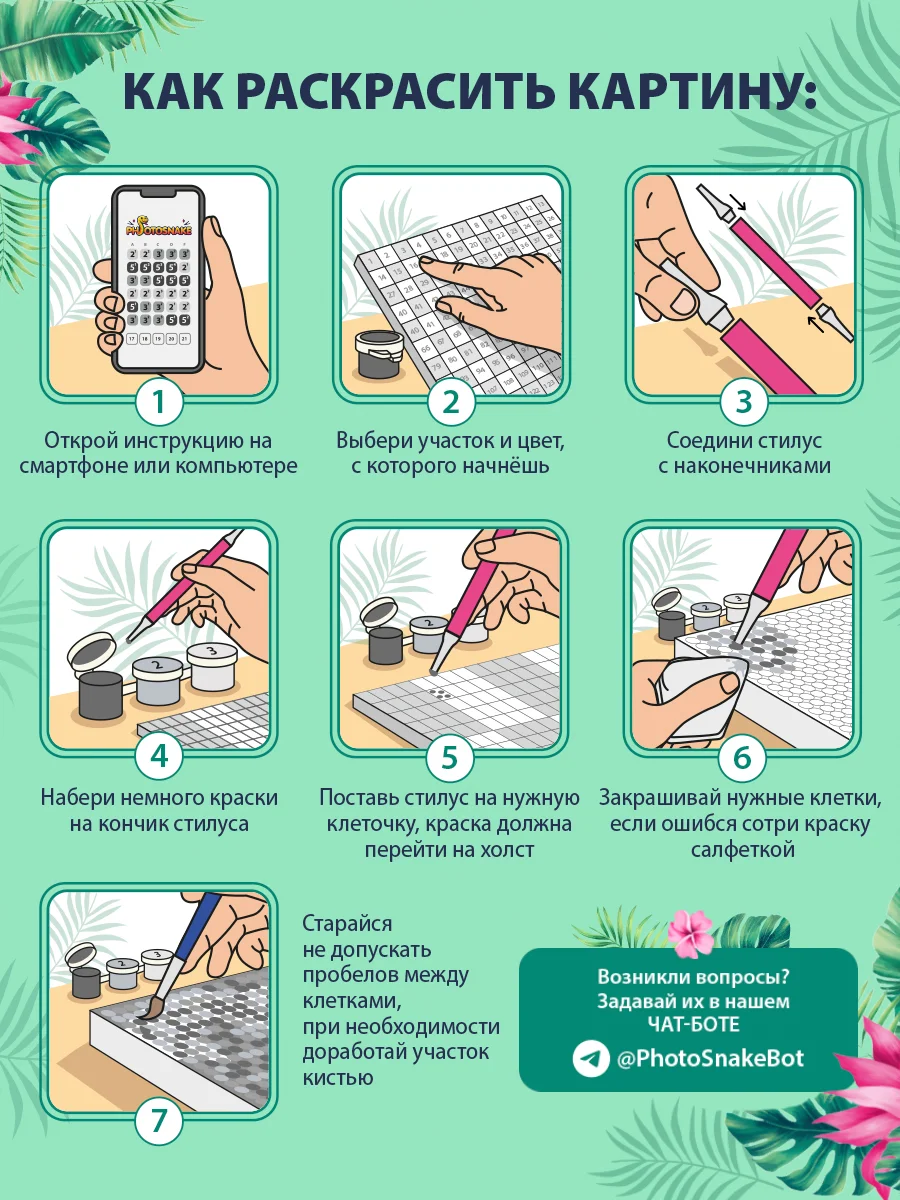 КАК РАСКРАСИТЬ КАРТИНУ:

PHOTOSNAKE

1
Открой инструкцию на смартфоне или компьютере

2
Выбери участок и цвет, с которого начнёшь

3
Соедини стилус с наконечниками

4
Набери немного краски на кончик стилуса

5
Поставь стилус на нужную клеточку, краска должна перейти на холст

6
Закрашивай нужные клетки, если ошибся сотри краску салфеткой

7
Старайся не допускать пробелов между клетками, при необходимости доработай участок кистью

Возникли вопросы? Задавай их в нашем ЧАТ-БОТЕ
@PhotoSnakeBot