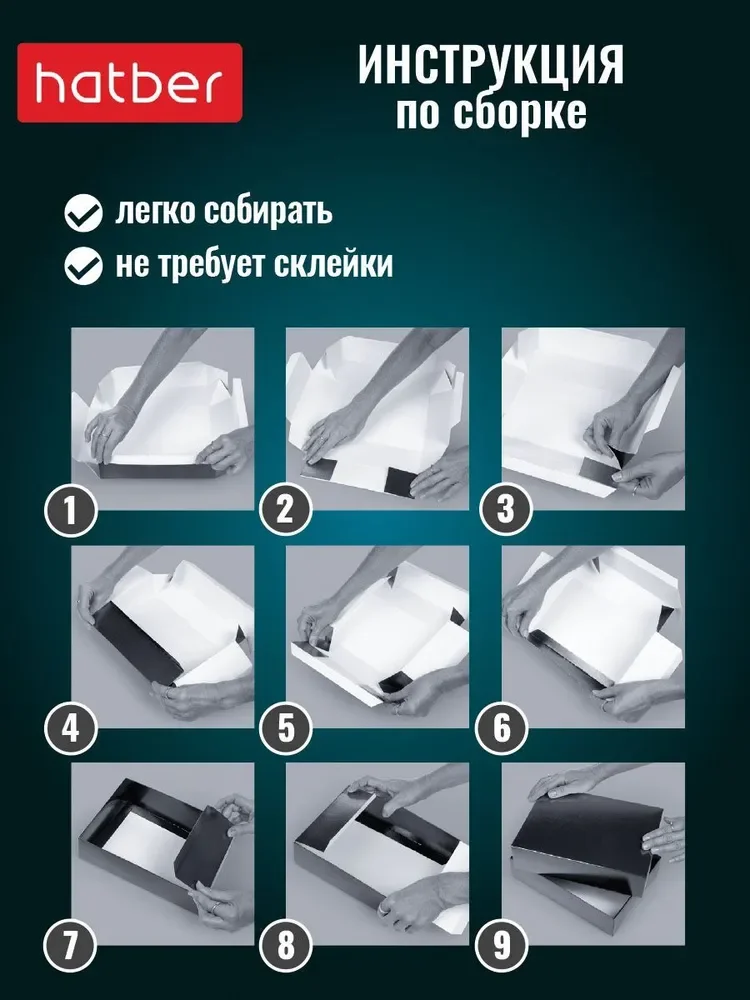 hatber

ИНСТРУКЦИЯ по сборке

легко собирать
не требует склейки

1
2
3
4
5
6
7
8
9