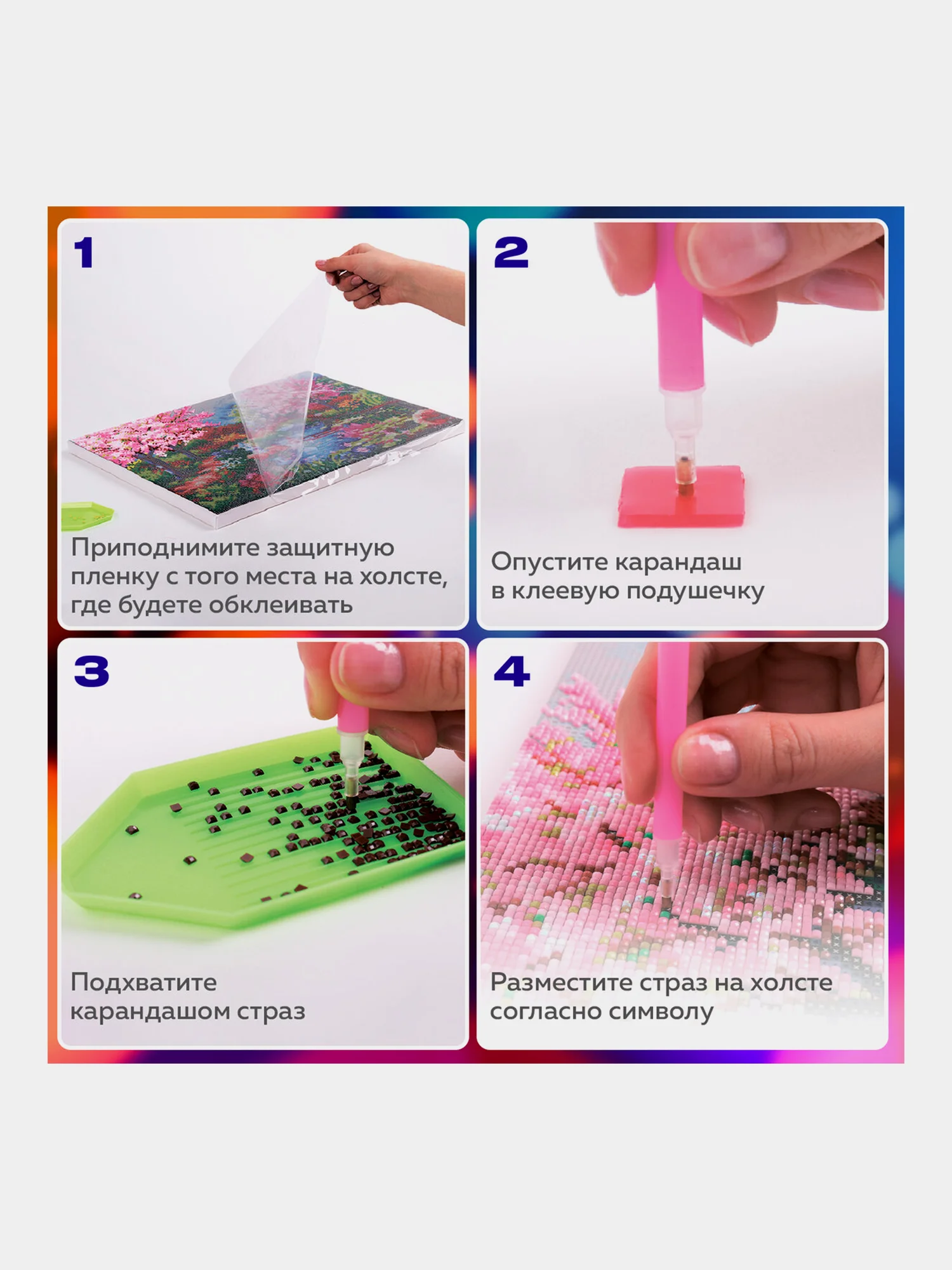 1

Приподнимите защитную пленку с того места на холсте, где будете обклеивать

2

Опустите карандаш в клеевую подушечку

3

Подхватите карандашом страз

4

Разместите страз на холсте согласно символу