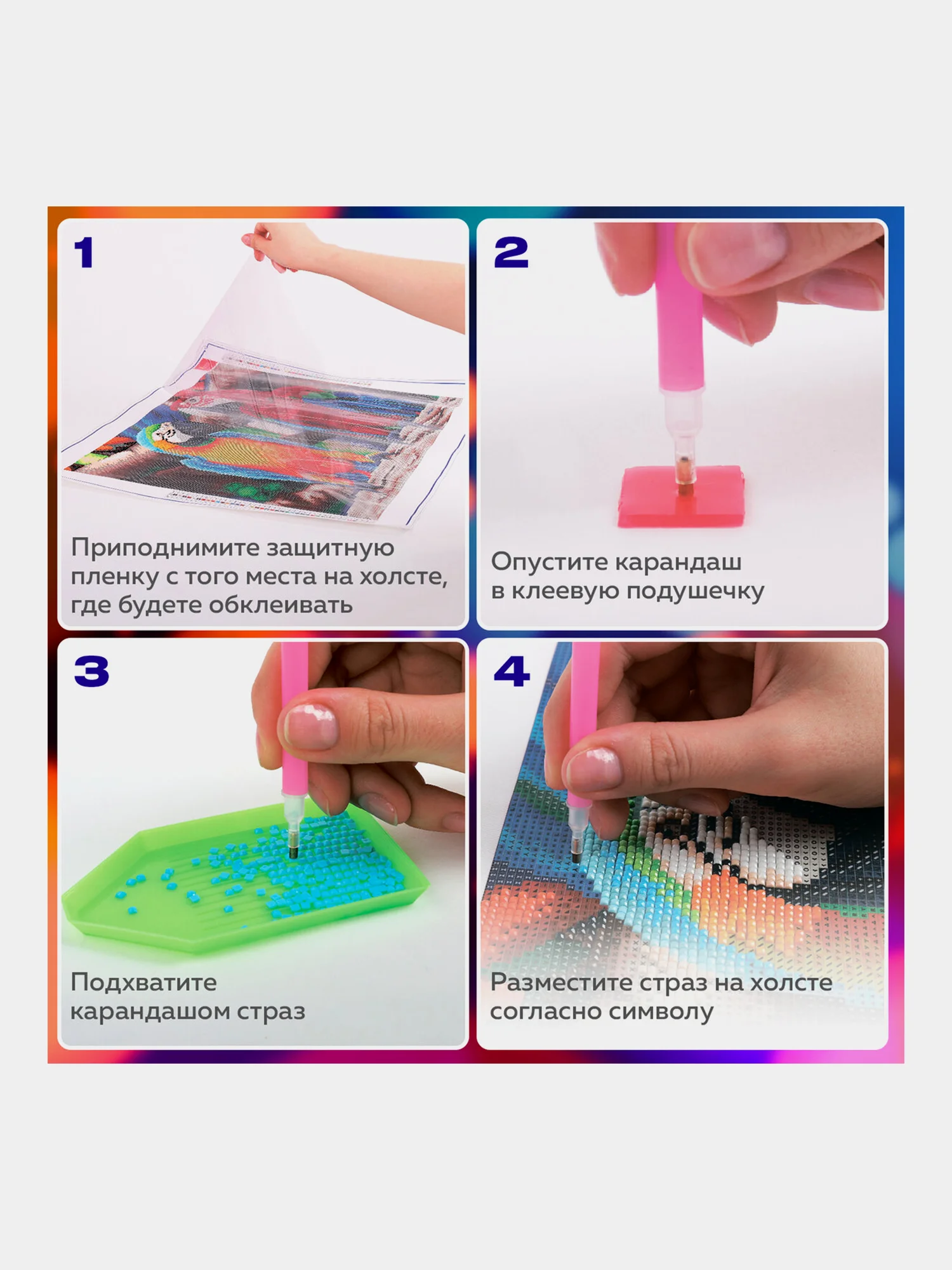 1

Приподнимите защитную пленку с того места на холсте, где будете обклеивать

2

Опустите карандаш в клеевую подушечку

3

Подхватите карандашом страз

4

Разместите страз на холсте согласно символу