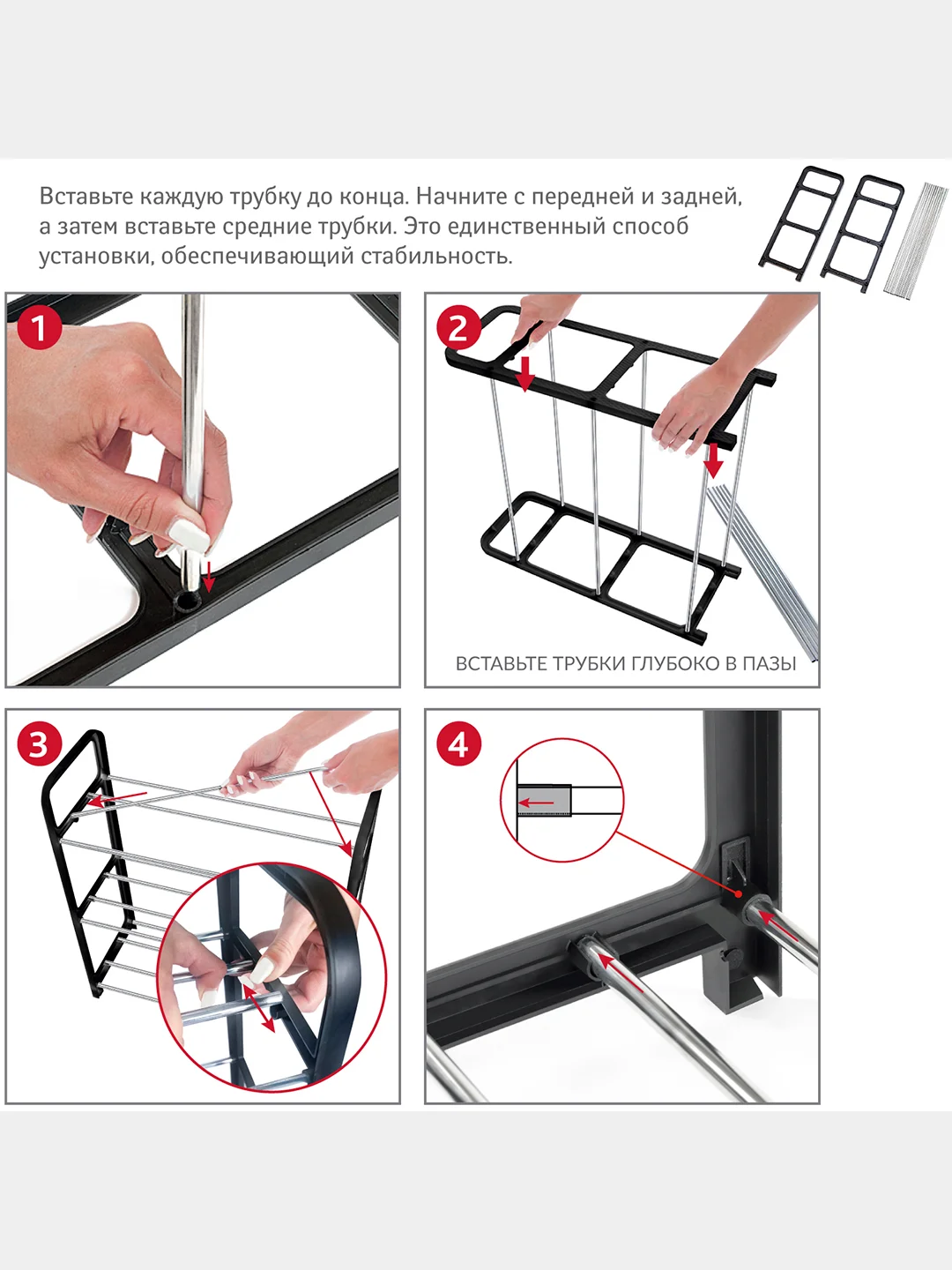 Вставьте каждую трубку до конца. Начните с передней и задней, а затем вставьте средние трубки. Это единственный способ установки, обеспечивающий стабильность.

1

2

ВСТАВЬТЕ ТРУБКИ ГЛУБОКО В ПАЗЫ

3

4