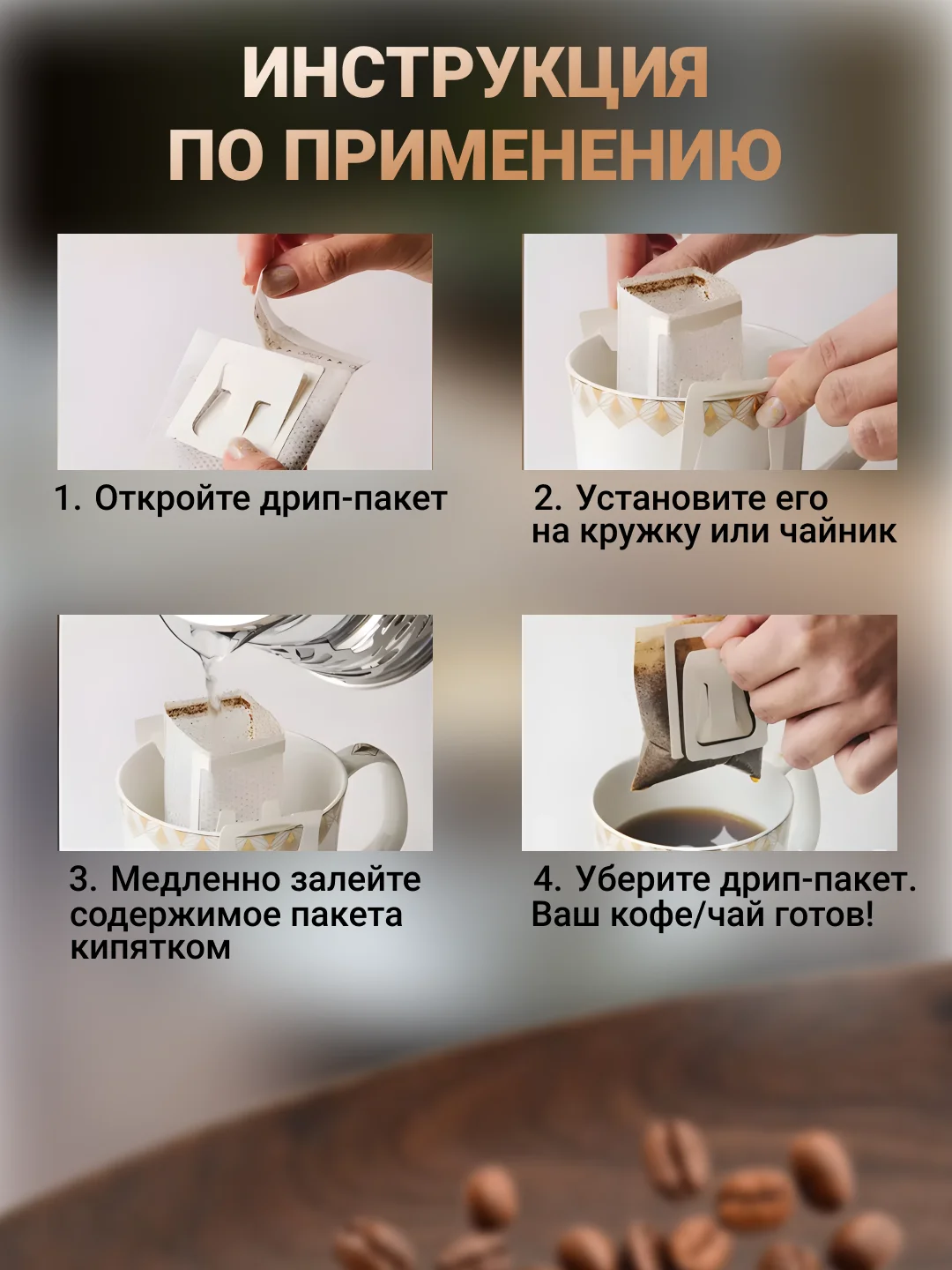 ИНСТРУКЦИЯ ПО ПРИМЕНЕНИЮ

1. Откройте дрип-пакет

2. Установите его на кружку или чайник

3. Медленно залейте содержимое пакета кипятком

4. Уберите дрип-пакет. Ваш кофе/чай готов!