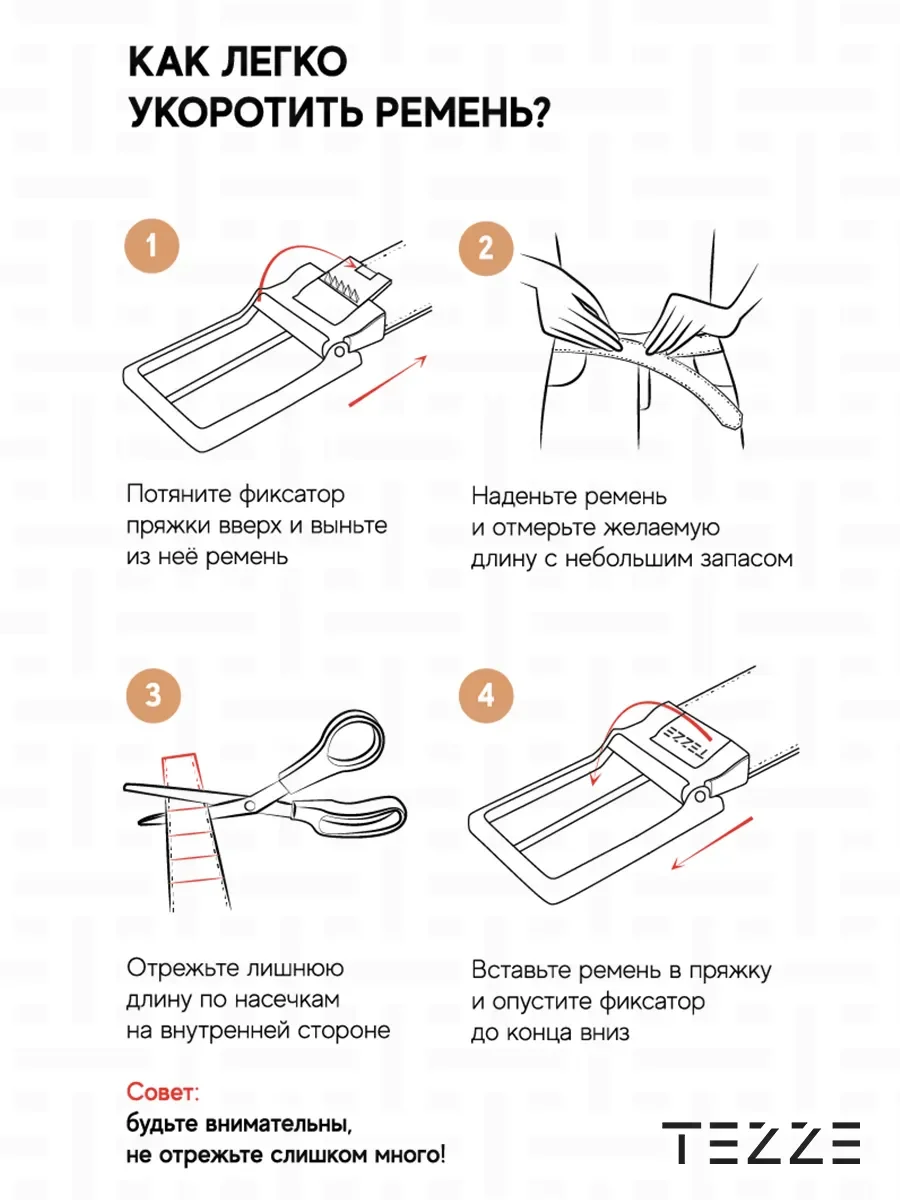 КАК ЛЕГКО
УКОРОТИТЬ РЕМЕНЬ?

1

Потяните фиксатор пряжки вверх и выньте из неё ремень

2

Наденьте ремень и отмерьте желаемую длину с небольшим запасом

3

Отрежьте лишнюю длину по насечкам на внутренней стороне

4

TEZZE

Вставьте ремень в пряжку и опустите фиксатор до конца вниз

Совет:
будьте внимательны,
не отрежьте слишком много!

TEZZE