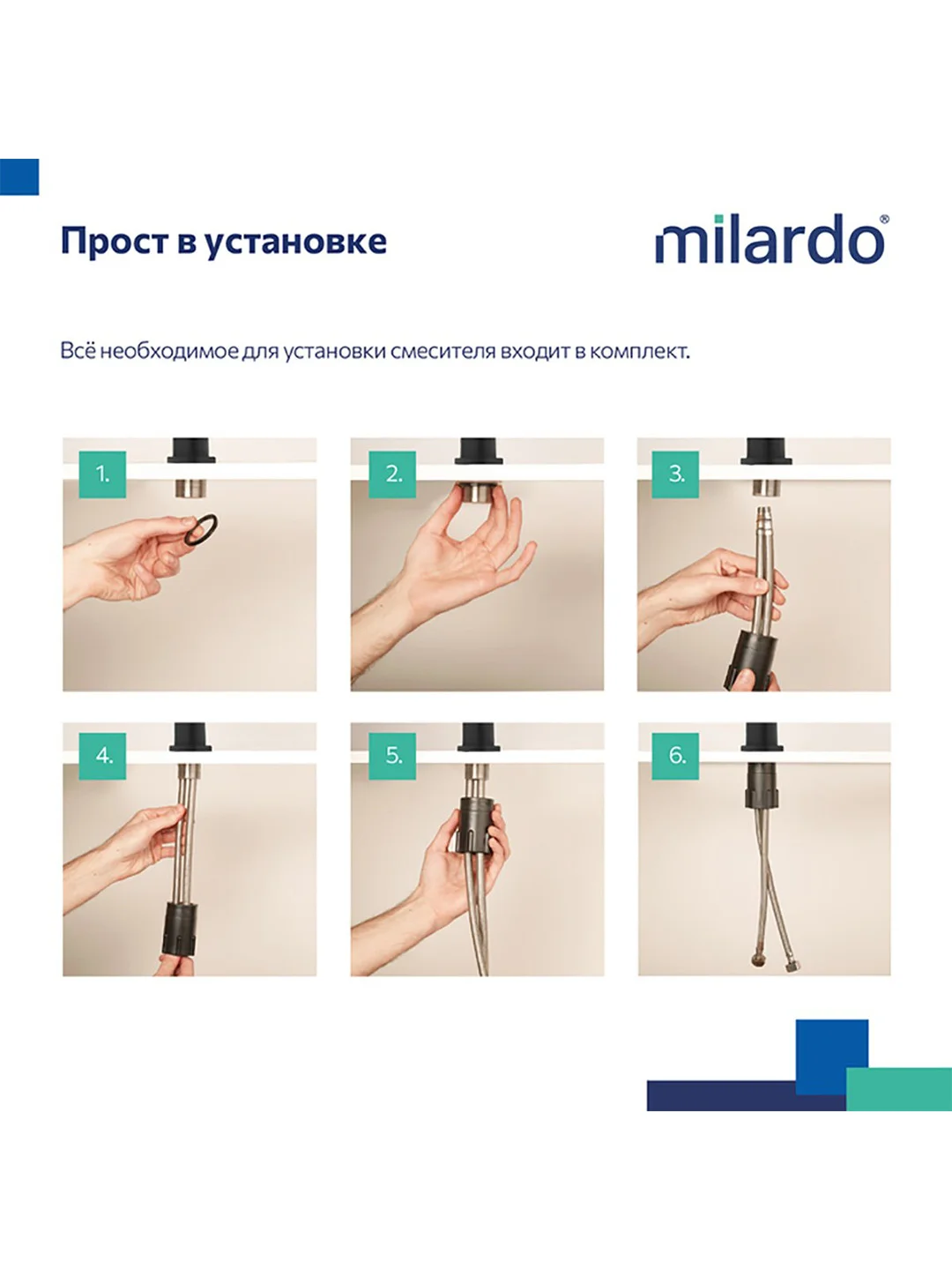 Прост в установке

milardo®

Всё необходимое для установки смесителя входит в комплект.

1.

2.

3.

4.

5.

6.