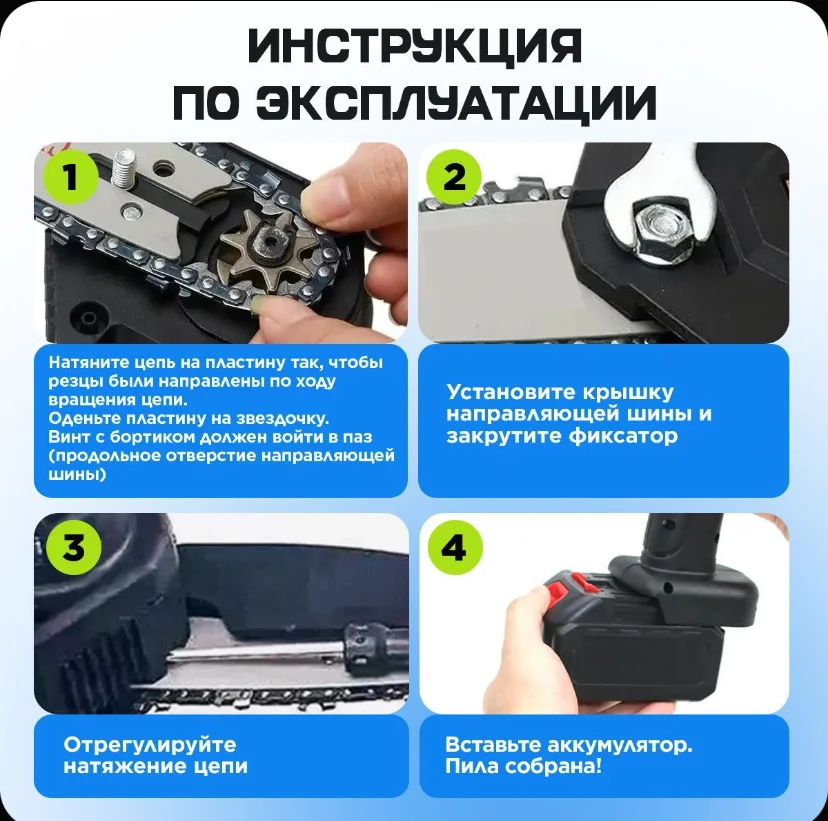 ИНСТРУКЦИЯ
ПО ЭКСПЛУАТАЦИИ

1

Натяните цепь на пластину так, чтобы резцы были направлены по ходу вращения цепи.
Оденьте пластину на звездочку.
Винт с бортиком должен войти в паз (продольное отверстие направляющей шины)

2

Установите крышку направляющей шины и закрутите фиксатор

3

Отрегулируйте натяжение цепи

4

Вставьте аккумулятор.
Пила собрана!