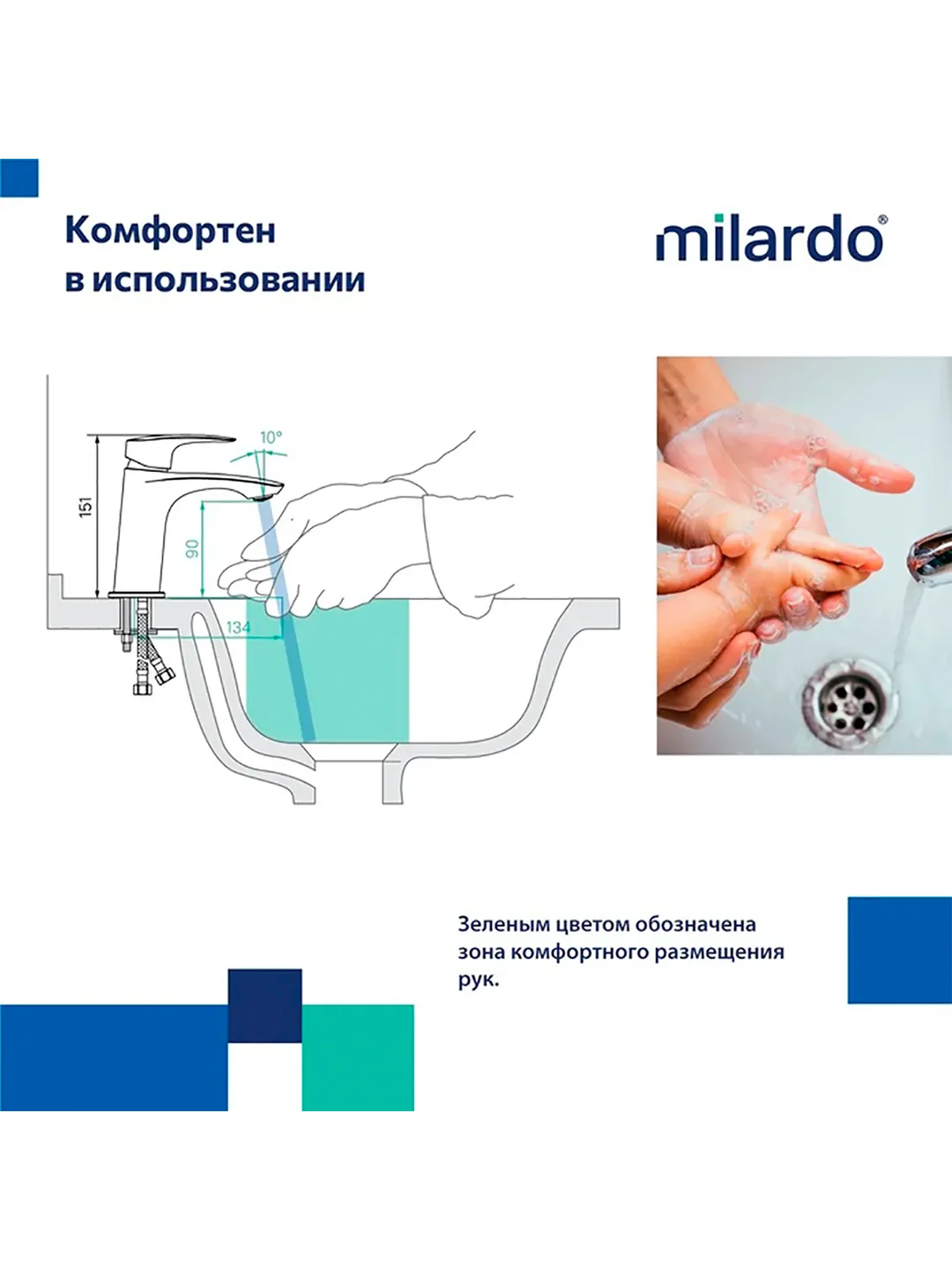 Комфортен в использовании

milardo®

10°

151

90

134

Зеленым цветом обозначена зона комфортного размещения рук.