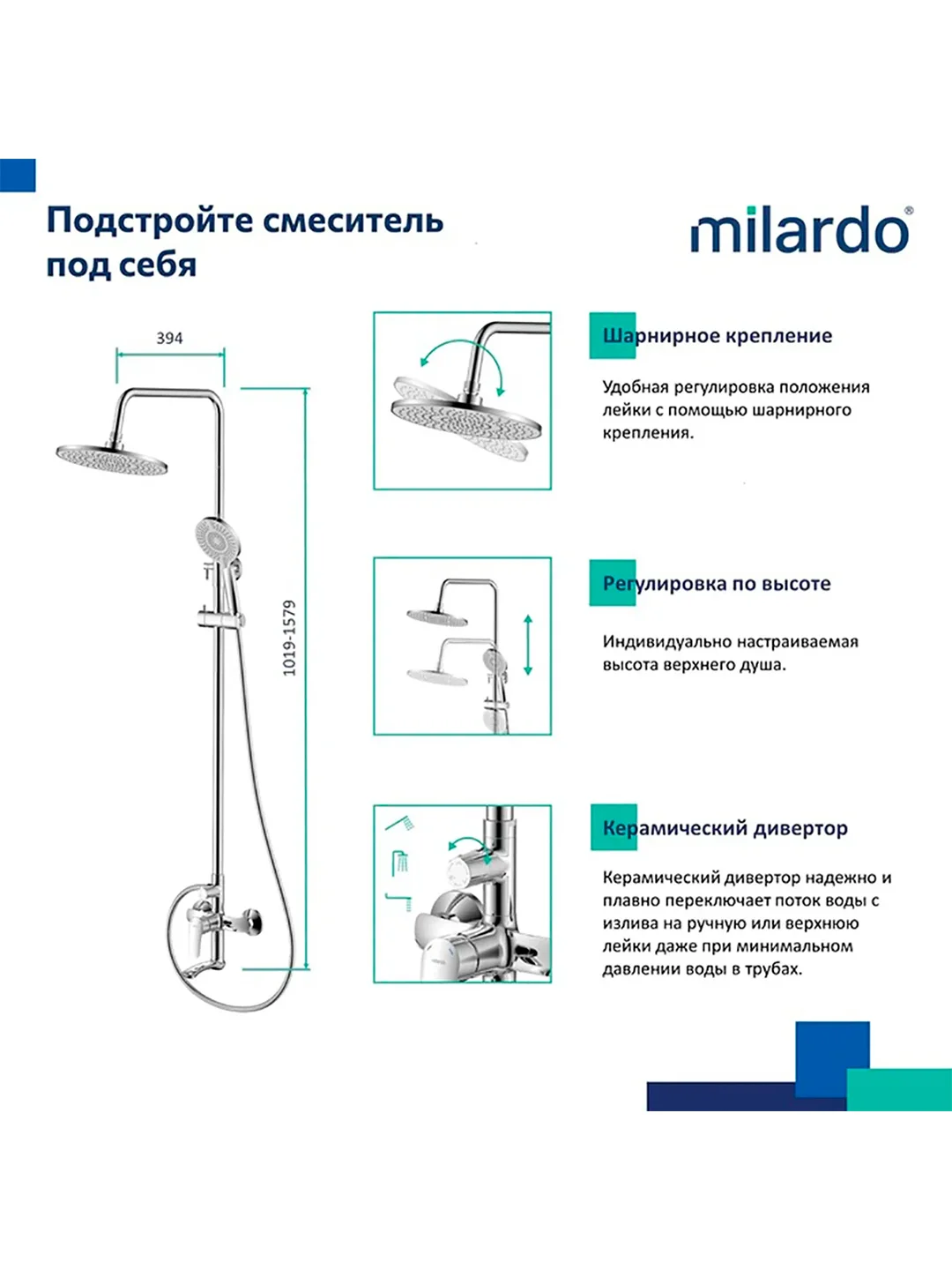 Подстройте смеситель под себя

milardo®

394

1019-1579

Шарнирное крепление

Удобная регулировка положения лейки с помощью шарнирного крепления.

Регулировка по высоте

Индивидуально настраиваемая высота верхнего душа.

Керамический дивертор

Керамический дивертор надежно и плавно переключает поток воды с излива на ручную или верхнюю лейки даже при минимальном давлении воды в трубах.