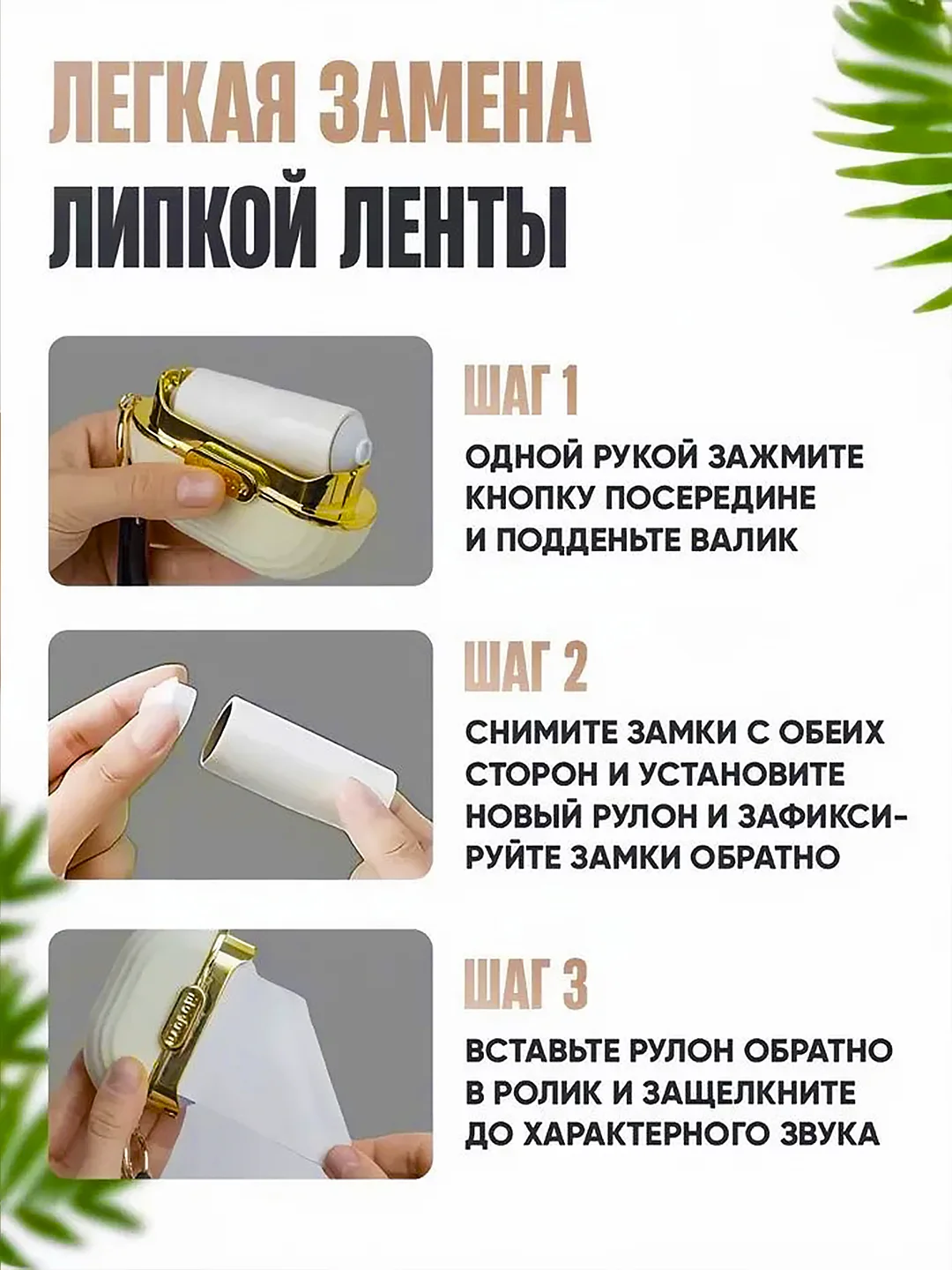 ЛЕГКАЯ ЗАМЕНА
ЛИПКОЙ ЛЕНТЫ

ШАГ 1
ОДНОЙ РУКОЙ ЗАЖМИТЕ КНОПКУ ПОСЕРЕДИНЕ И ПОДДЕНЬТЕ ВАЛИК

ШАГ 2
СНИМИТЕ ЗАМКИ С ОБЕИХ СТОРОН И УСТАНОВИТЕ НОВЫЙ РУЛОН И ЗАФИКСИРУЙТЕ ЗАМКИ ОБРАТНО

ШАГ 3
ВСТАВЬТЕ РУЛОН ОБРАТНО В РОЛИК И ЗАЩЕЛКНИТЕ ДО ХАРАКТЕРНОГО ЗВУКА