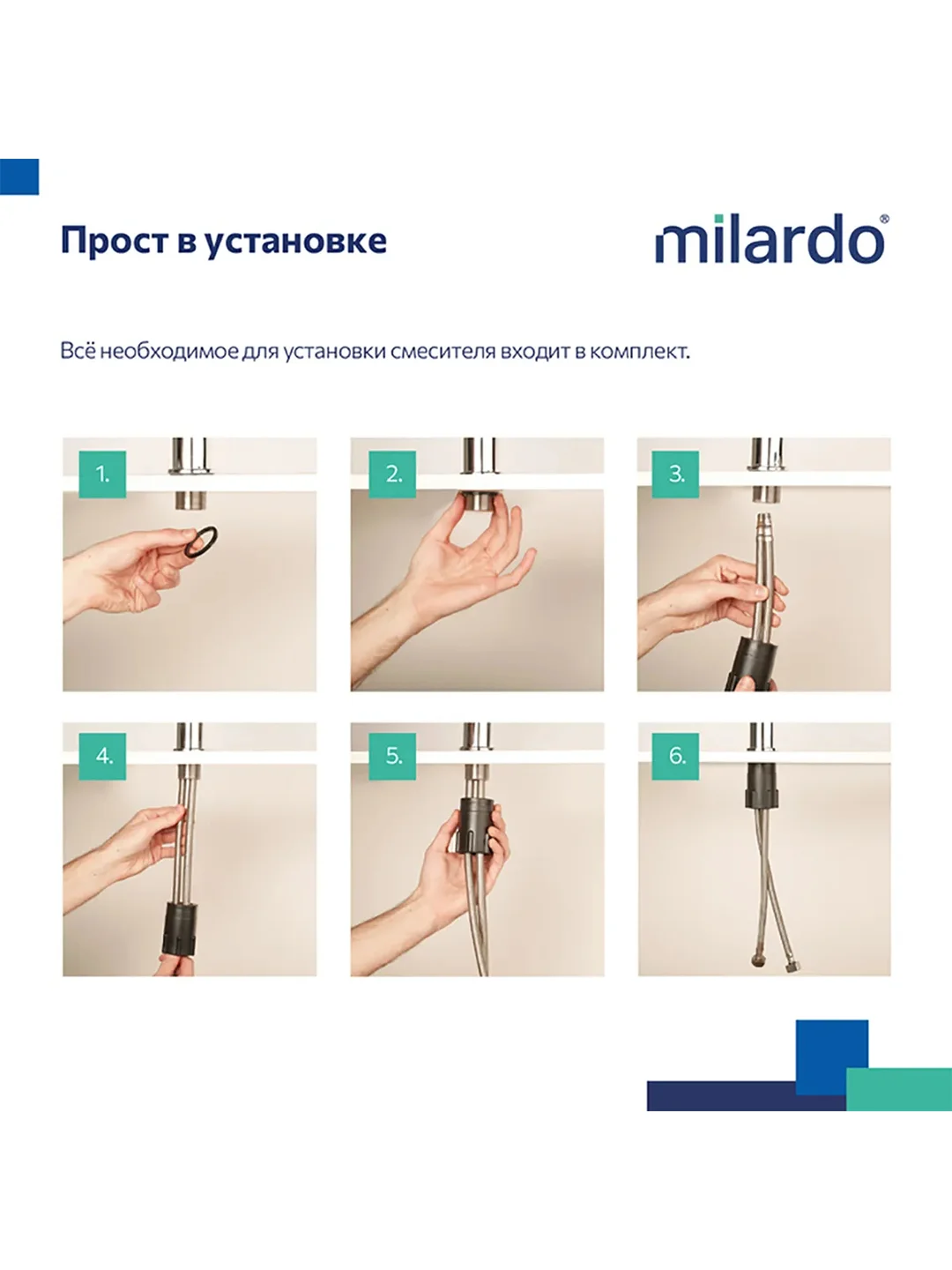 Прост в установке

milardo®

Всё необходимое для установки смесителя входит в комплект.

1.

2.

3.

4.

5.

6.