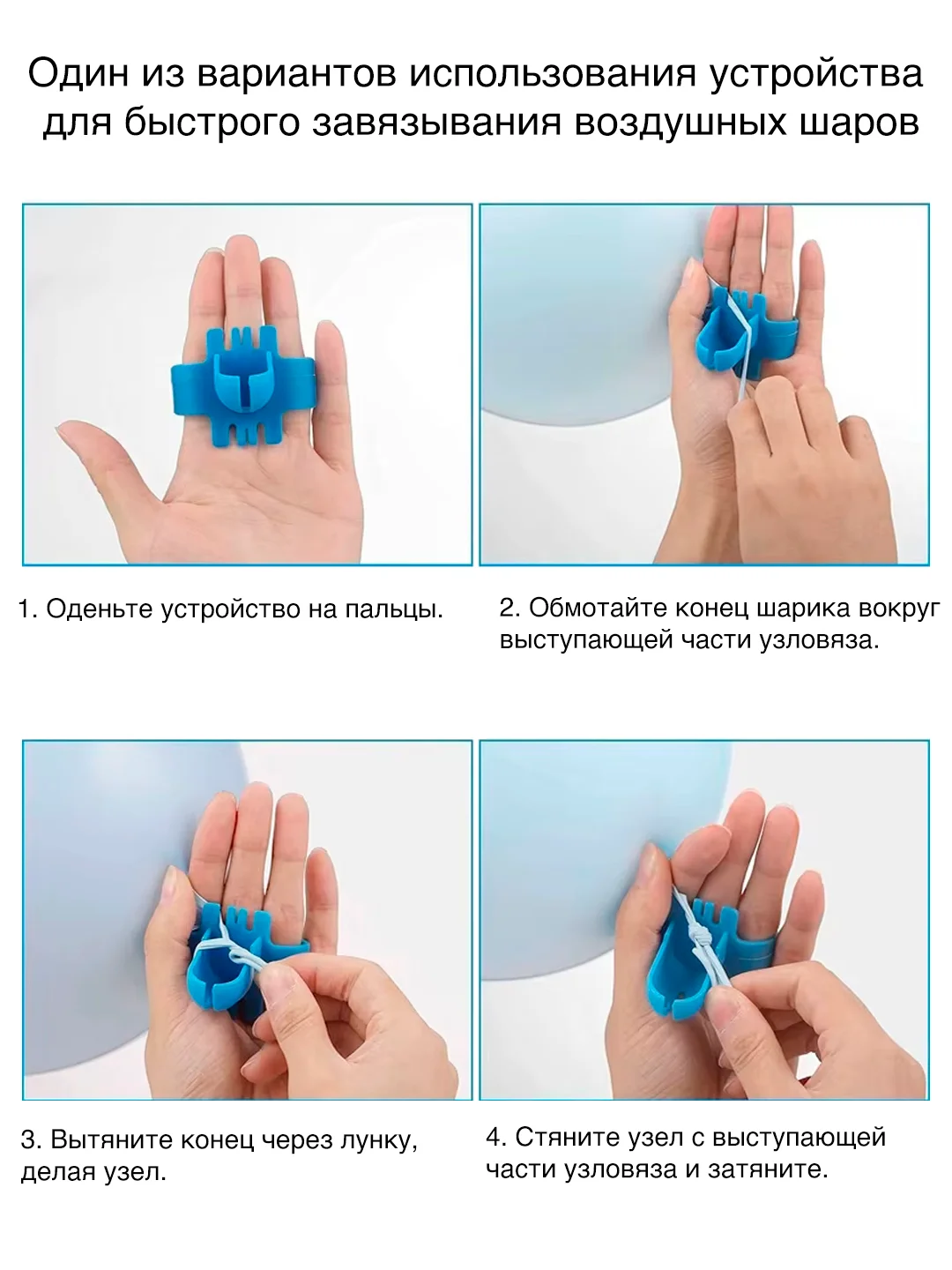 Один из вариантов использования устройства для быстрого завязывания воздушных шаров

1. Оденьте устройство на пальцы.

2. Обмотайте конец шарика вокруг выступающей части узловяза.

3. Вытяните конец через лунку, делая узел.

4. Стяните узел с выступающей части узловяза и затяните.