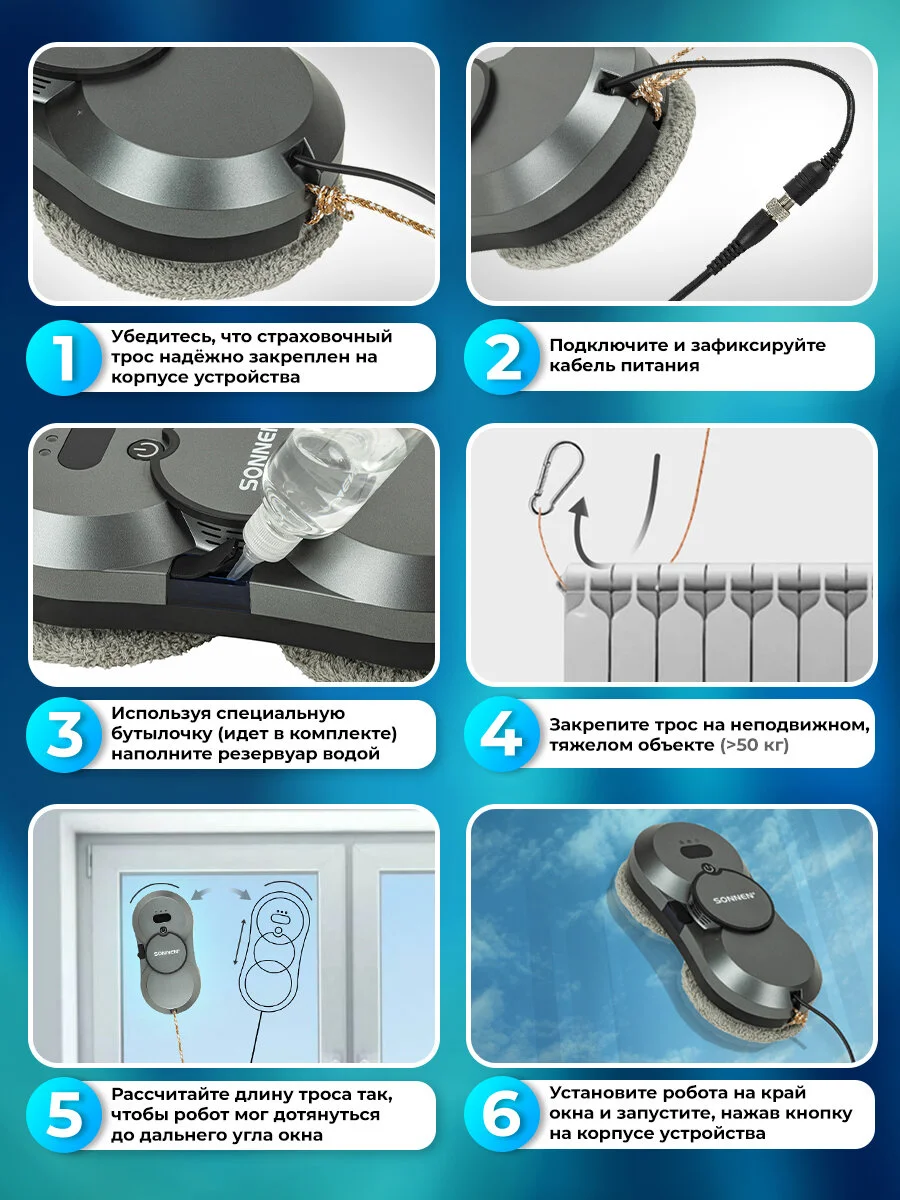 1
Убедитесь, что страховочный трос надёжно закреплен на корпусе устройства

2
Подключите и зафиксируйте кабель питания

SONNEN

3
Используя специальную бутылочку (идет в комплекте) наполните резервуар водой

4
Закрепите трос на неподвижном, тяжелом объекте (>50 кг)

SONNEN

5
Рассчитайте длину троса так, чтобы робот мог дотянуться до дальнего угла окна

SONNEN

6
Установите робота на край окна и запустите, нажав кнопку на корпусе устройства