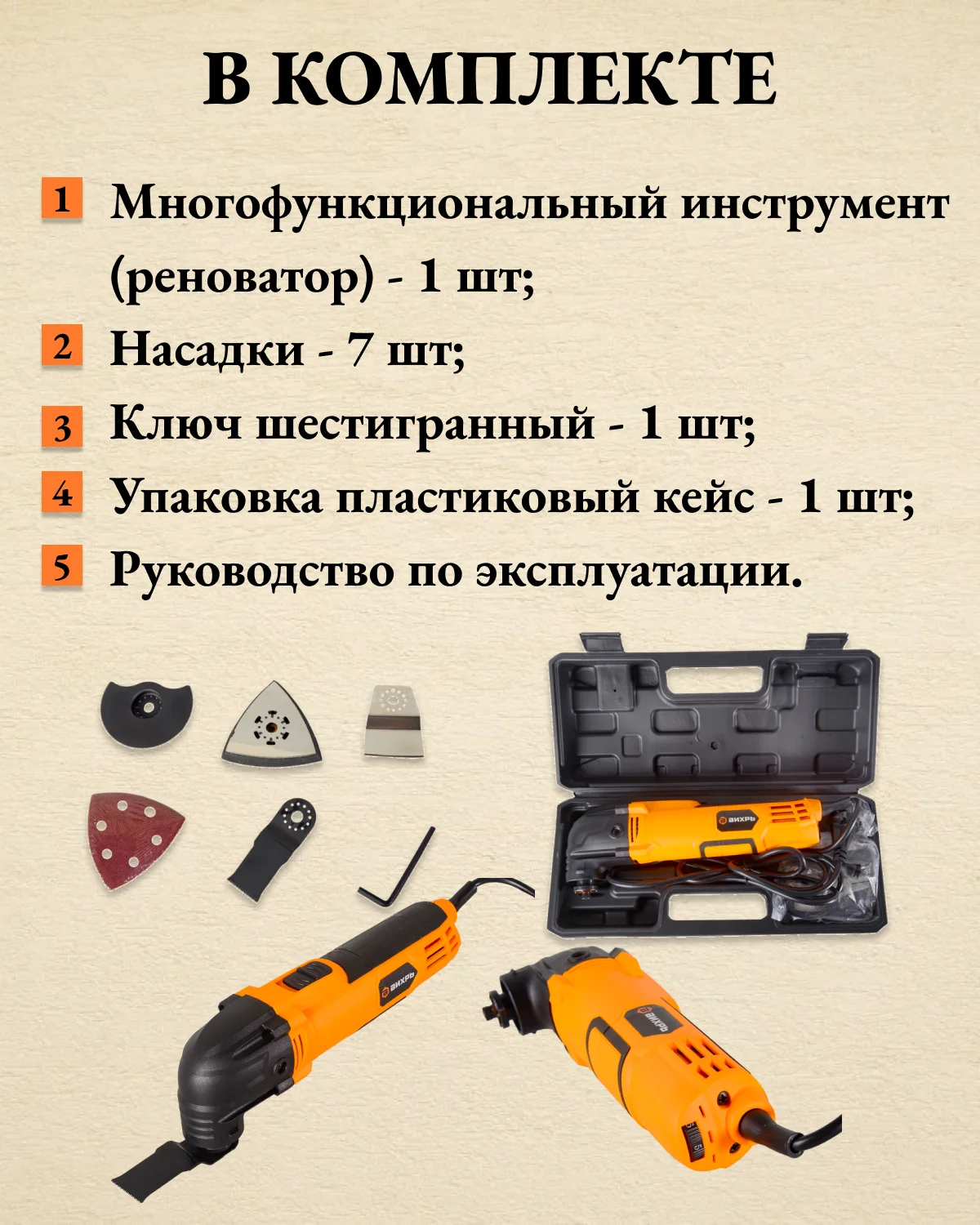 В КОМПЛЕКТЕ

1 Многофункциональный инструмент (реноватор) - 1 шт;

2 Насадки - 7 шт;

3 Ключ шестигранный - 1 шт;

4 Упаковка пластиковый кейс - 1 шт;

5 Руководство по эксплуатации.

ВИХРЬ

ВИХРЬ

ВИХРЬ