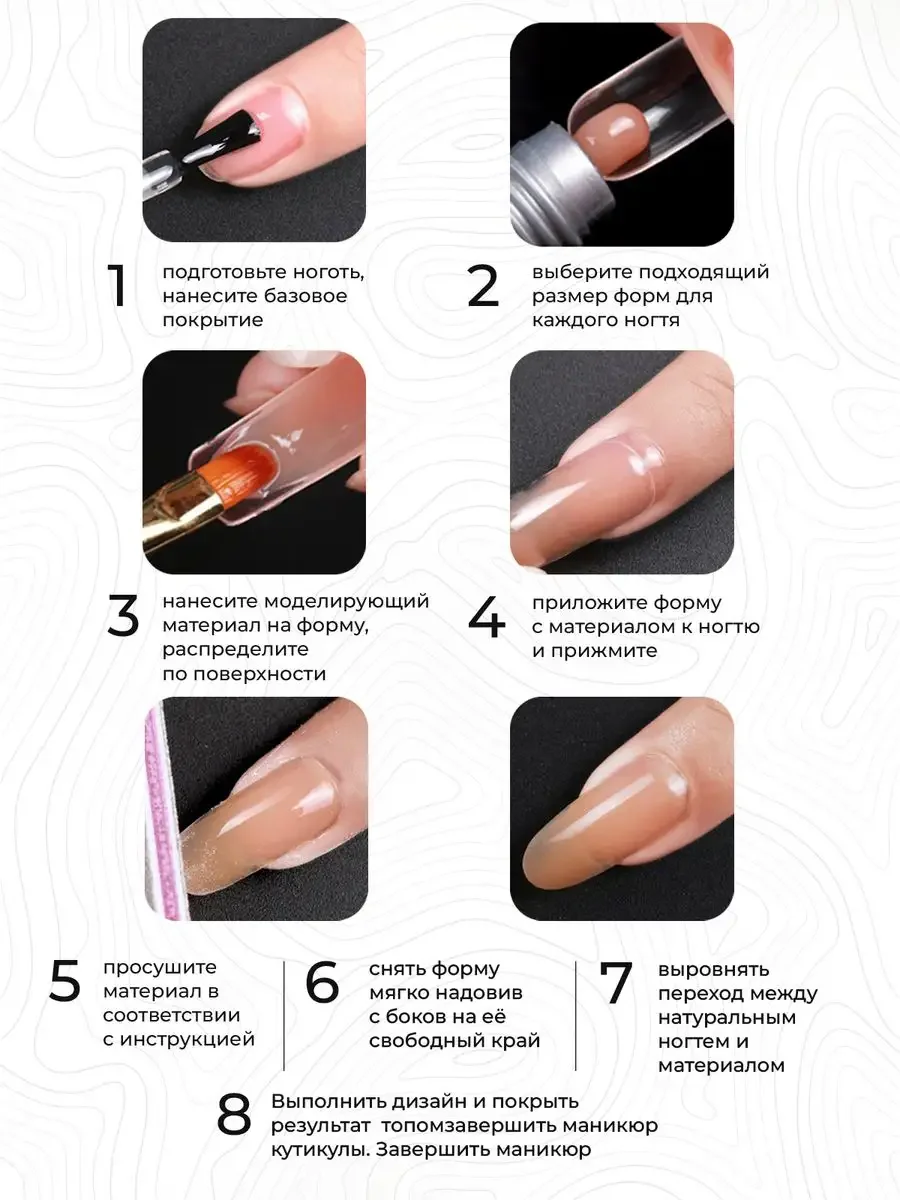 1 подготовьте ноготь, нанесите базовое покрытие

2 выберите подходящий размер форм для каждого ногтя

3 нанесите моделирующий материал на форму, распределите по поверхности

4 приложите форму с материалом к ногтю и прижмите

5 просушите материал в соответствии с инструкцией

6 снять форму мягко надовив с боков на её свободный край

7 выровнять переход между натуральным ногтем и материалом

8 Выполнить дизайн и покрыть результат топомзавершить маникюр кутикулы. Завершить маникюр