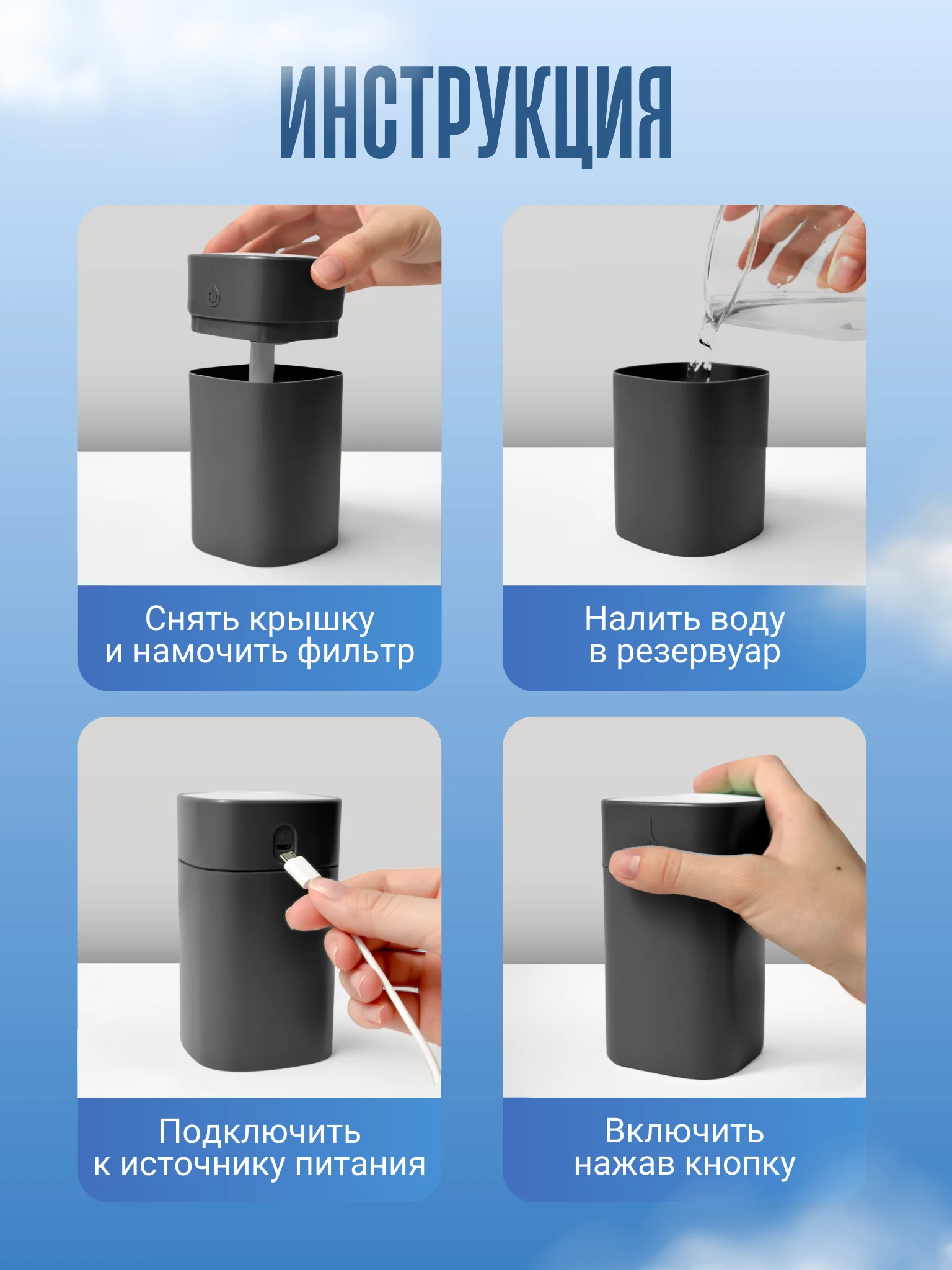 ИНСТРУКЦИЯ

Снять крышку и намочить фильтр

Налить воду в резервуар

Подключить к источнику питания

Включить нажав кнопку