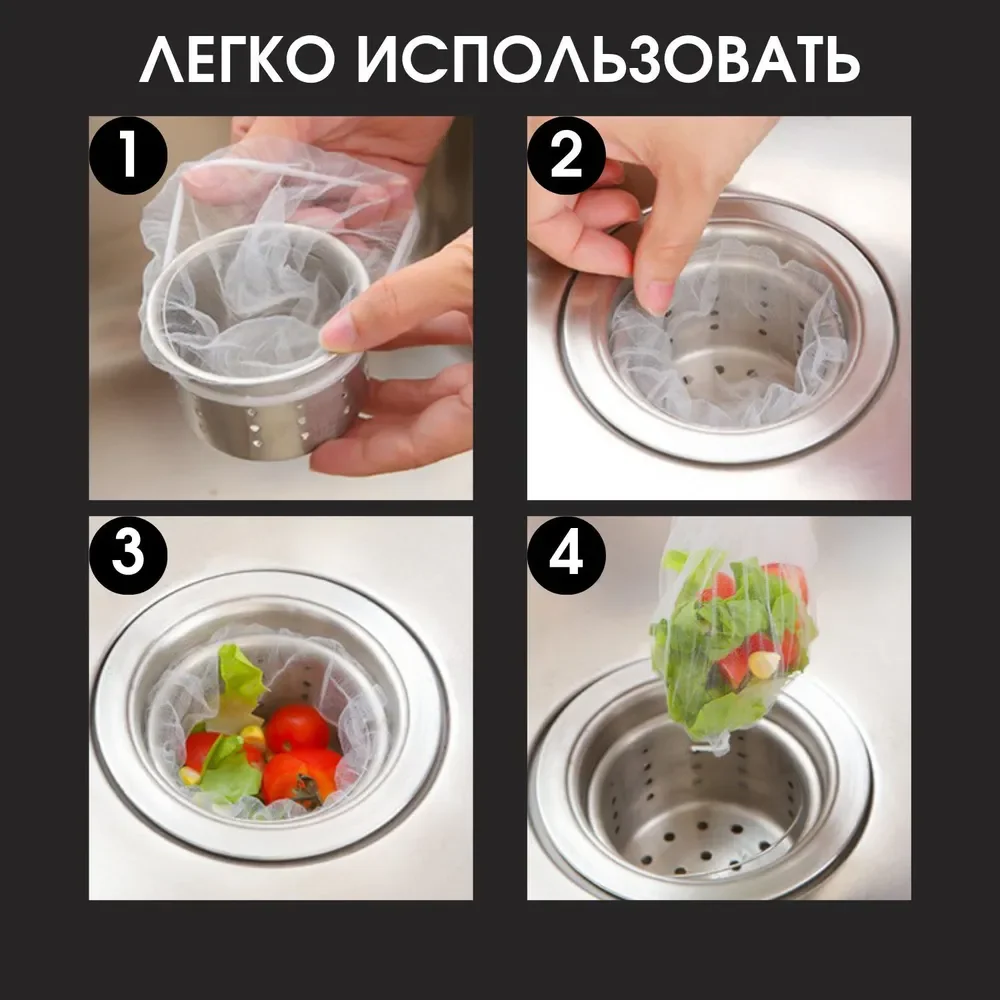 ЛЕГКО ИСПОЛЬЗОВАТЬ

1

2

3

4