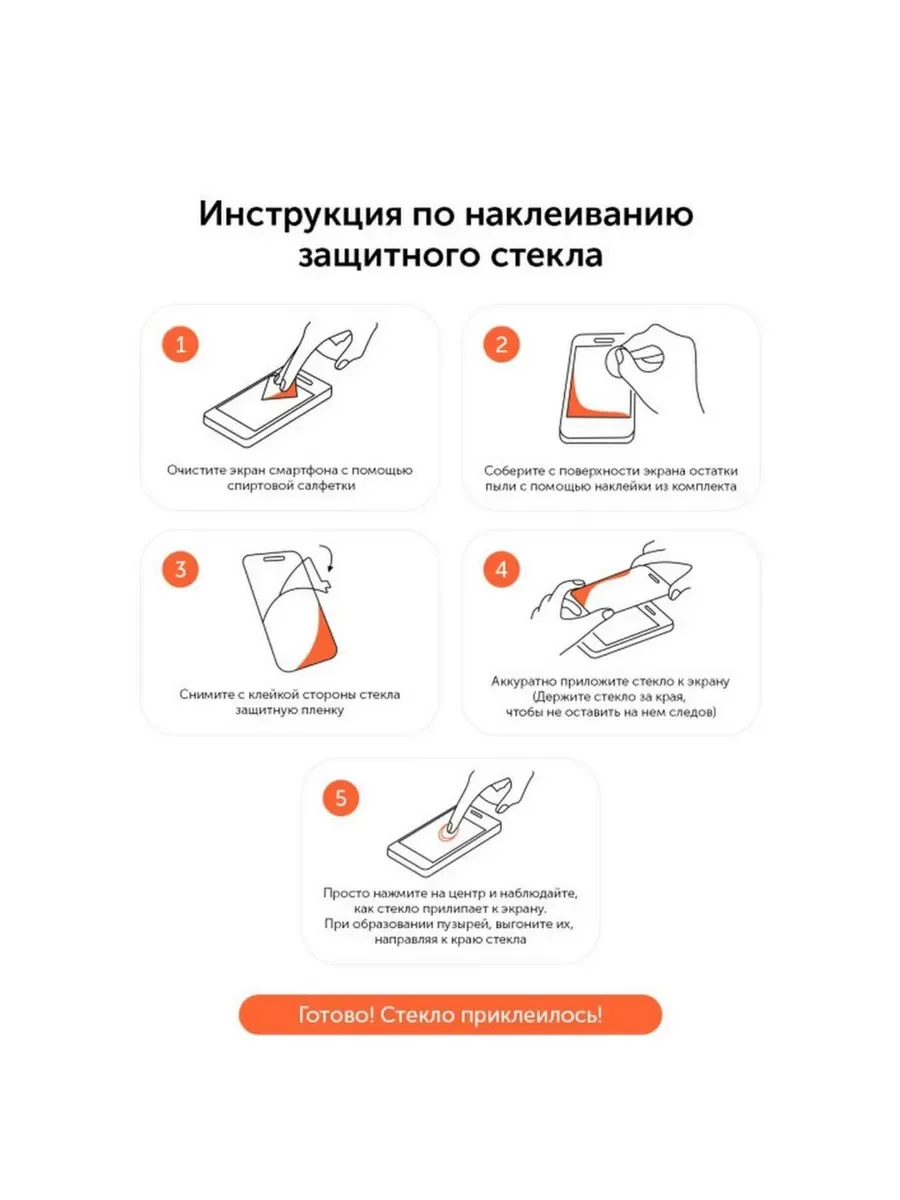 Инструкция по наклеиванию защитного стекла

1

Очистите экран смартфона с помощью спиртовой салфетки

2

Соберите с поверхности экрана остатки пыли с помощью наклейки из комплекта

3

Снимите с клейкой стороны стекла защитную пленку

4

Аккуратно приложите стекло к экрану (Держите стекло за края, чтобы не оставить на нем следов)

5

Просто нажмите на центр и наблюдайте, как стекло прилипает к экрану. При образовании пузырей, выгоните их, направляя к краю стекла

Готово! Стекло приклеилось!