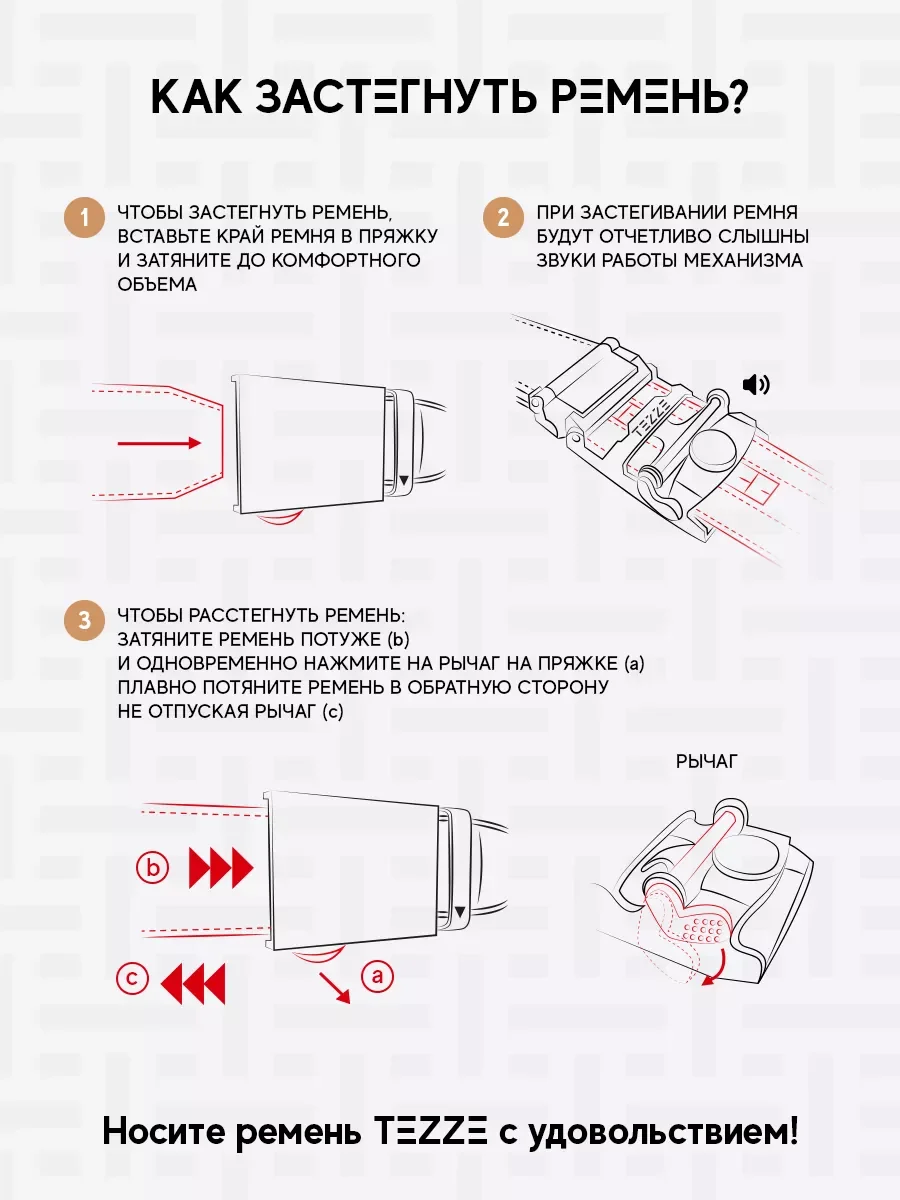 КАК ЗАСТЕГНУТЬ РЕМЕНЬ?

1 ЧТОБЫ ЗАСТЕГНУТЬ РЕМЕНЬ, ВСТАВЬТЕ КРАЙ РЕМНЯ В ПРЯЖКУ И ЗАТЯНИТЕ ДО КОМФОРТНОГО ОБЪЕМА

2 ПРИ ЗАСТЕГИВАНИИ РЕМНЯ БУДУТ ОТЧЕТЛИВО СЛЫШНЫ ЗВУКИ РАБОТЫ МЕХАНИЗМА

TEZZE

3 ЧТОБЫ РАССТЕГНУТЬ РЕМЕНЬ:
ЗАТЯНИТЕ РЕМЕНЬ ПОТУЖЕ (b)
И ОДНОВРЕМЕННО НАЖМИТЕ НА РЫЧАГ НА ПРЯЖКЕ (a)
ПЛАВНО ПОТЯНИТЕ РЕМЕНЬ В ОБРАТНУЮ СТОРОНУ
НЕ ОТПУСКАЯ РЫЧАГ (c)

РЫЧАГ

b

c

a

Носите ремень TEZZE с удовольствием!