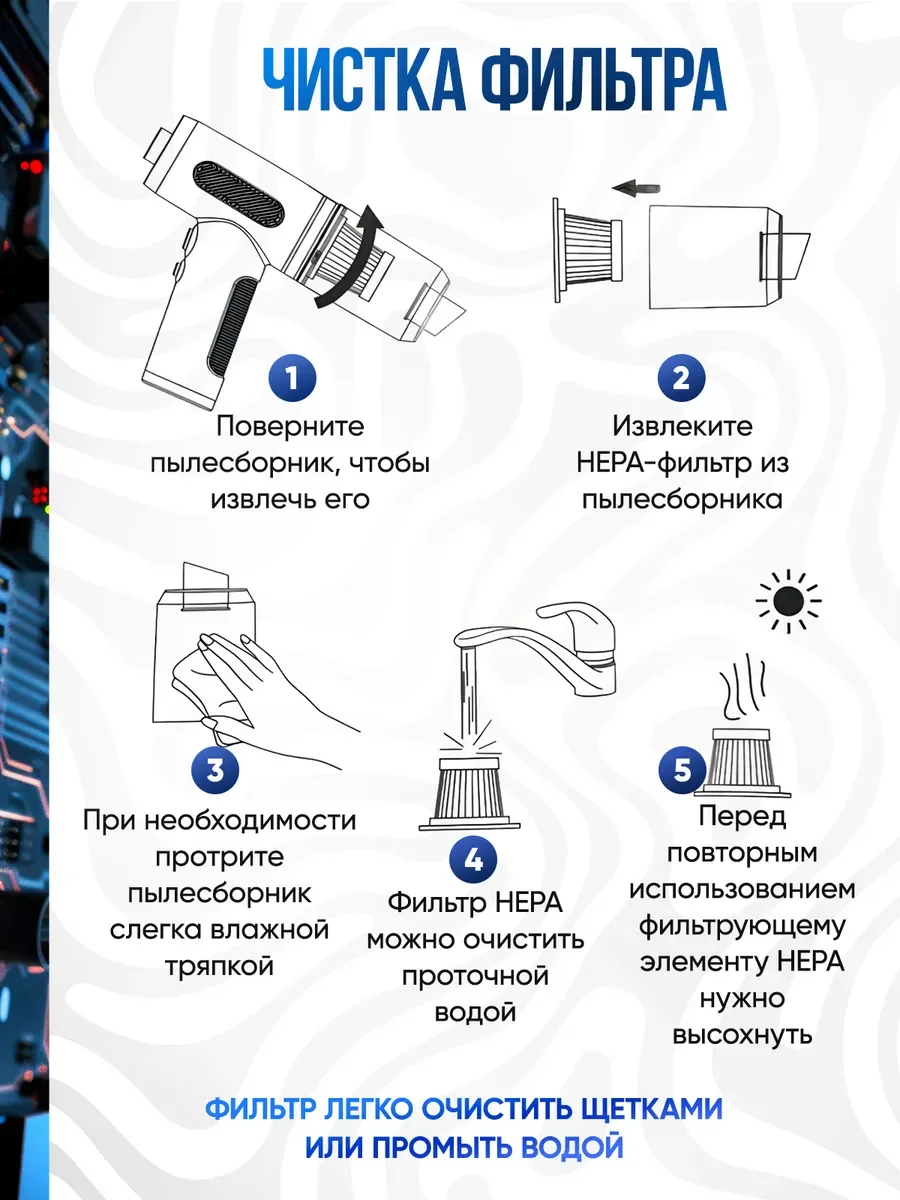 ЧИСТКА ФИЛЬТРА

1
Поверните пылесборник, чтобы извлечь его

2
Извлеките HEPA-фильтр из пылесборника

3
При необходимости протрите пылесборник слегка влажной тряпкой

4
Фильтр HEPA можно очистить проточной водой

5
Перед повторным использованием фильтрующему элементу HEPA нужно высохнуть

ФИЛЬТР ЛЕГКО ОЧИСТИТЬ ЩЕТКАМИ ИЛИ ПРОМЫТЬ ВОДОЙ